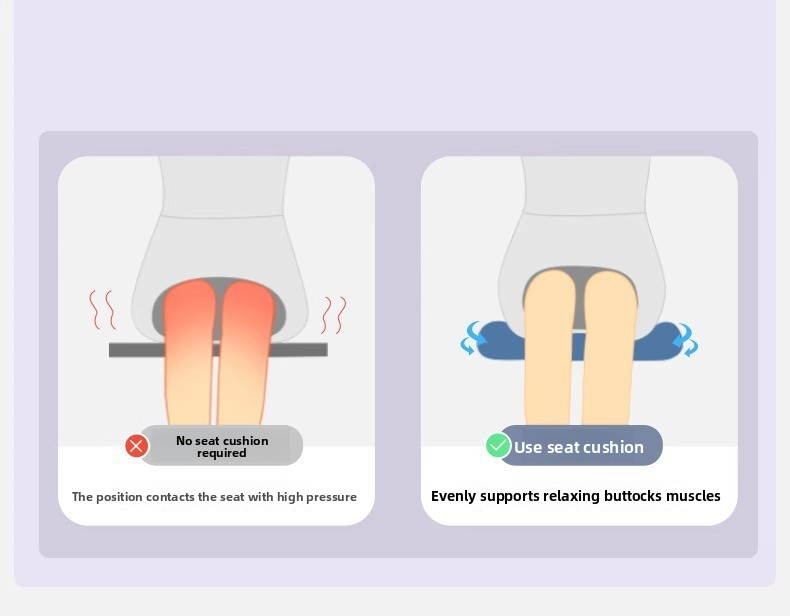 No seat cushion required

The position contacts the seat with high pressure

Use seat cushion

Evenly supports relaxing buttocks muscles