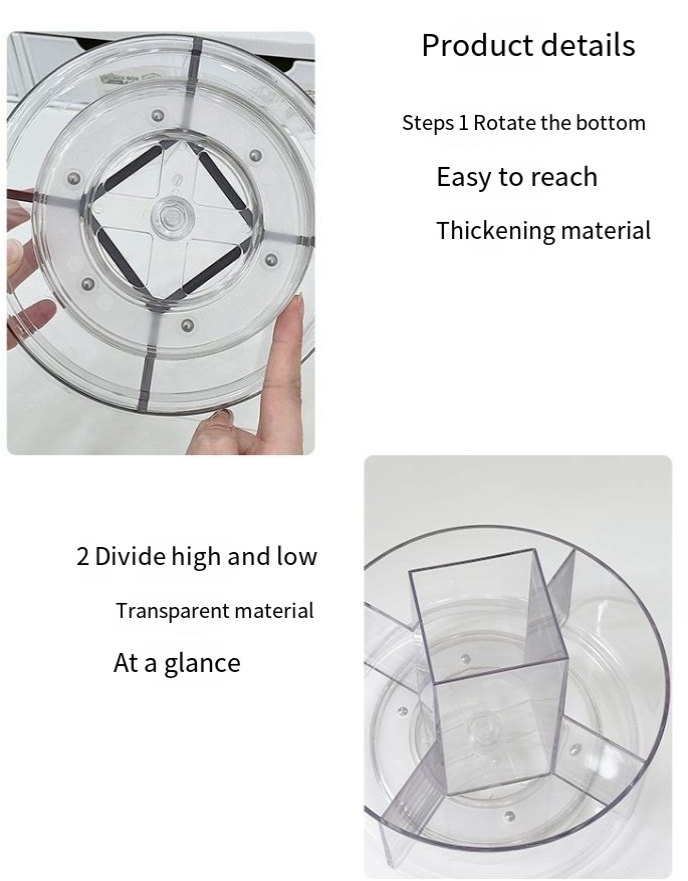 Product details

Steps 1 Rotate the bottom

Easy to reach

Thickening material

2 Divide high and low

Transparent material

At a glance