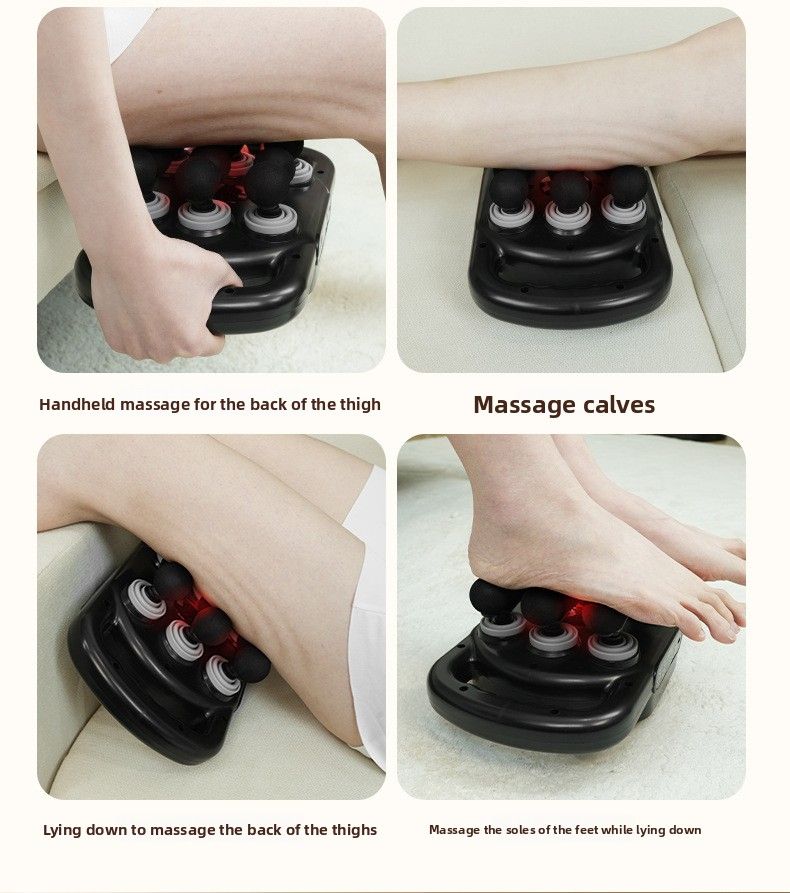 Handheld massage for the back of the thigh

Massage calves

Lying down to massage the back of the thighs

Massage the soles of the feet while lying down