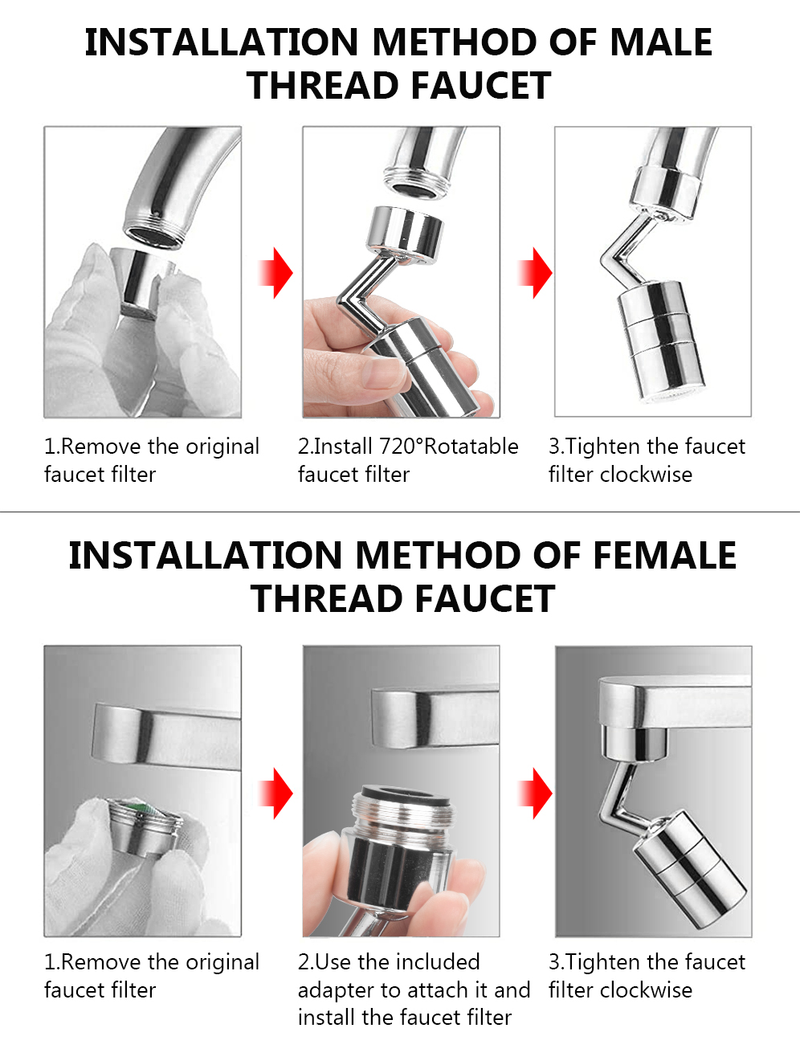 INSTALLATION METHOD OF MALE THREAD FAUCET

1.Remove the original faucet filter

2.Install 720°Rotatable faucet filter

3.Tighten the faucet filter clockwise

INSTALLATION METHOD OF FEMALE THREAD FAUCET

1.Remove the original faucet filter

2.Use the included adapter to attach it and install the faucet filter

3.Tighten the faucet filter clockwise