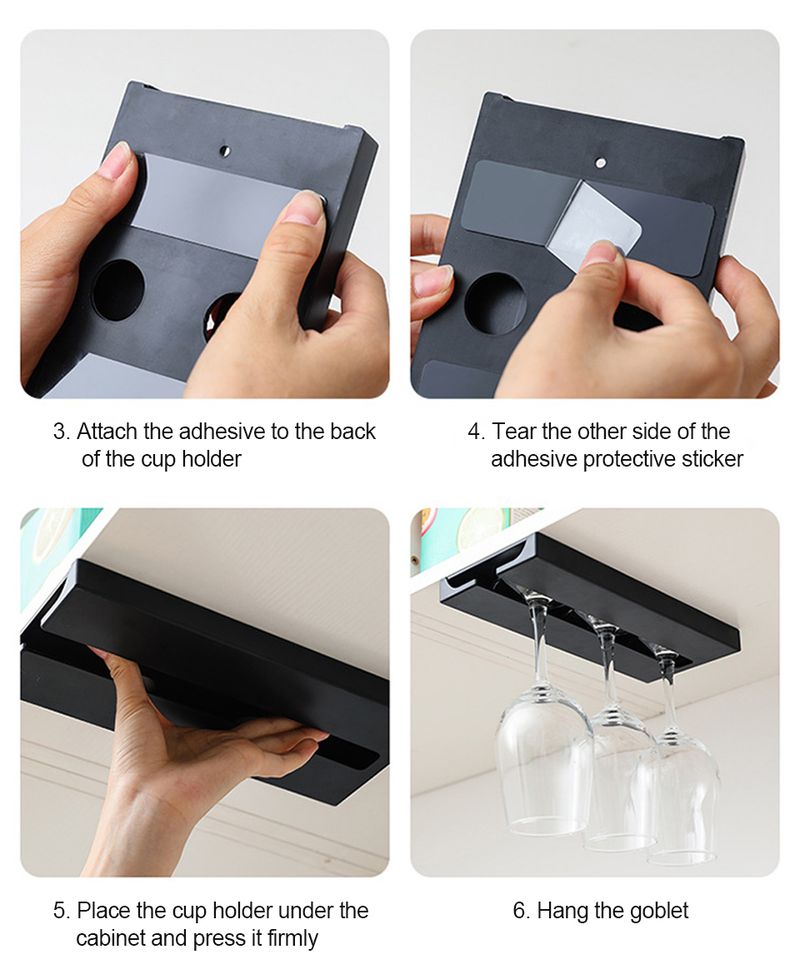 3. Attach the adhesive to the back of the cup holder

4. Tear the other side of the adhesive protective sticker

5. Place the cup holder under the cabinet and press it firmly

6. Hang the goblet