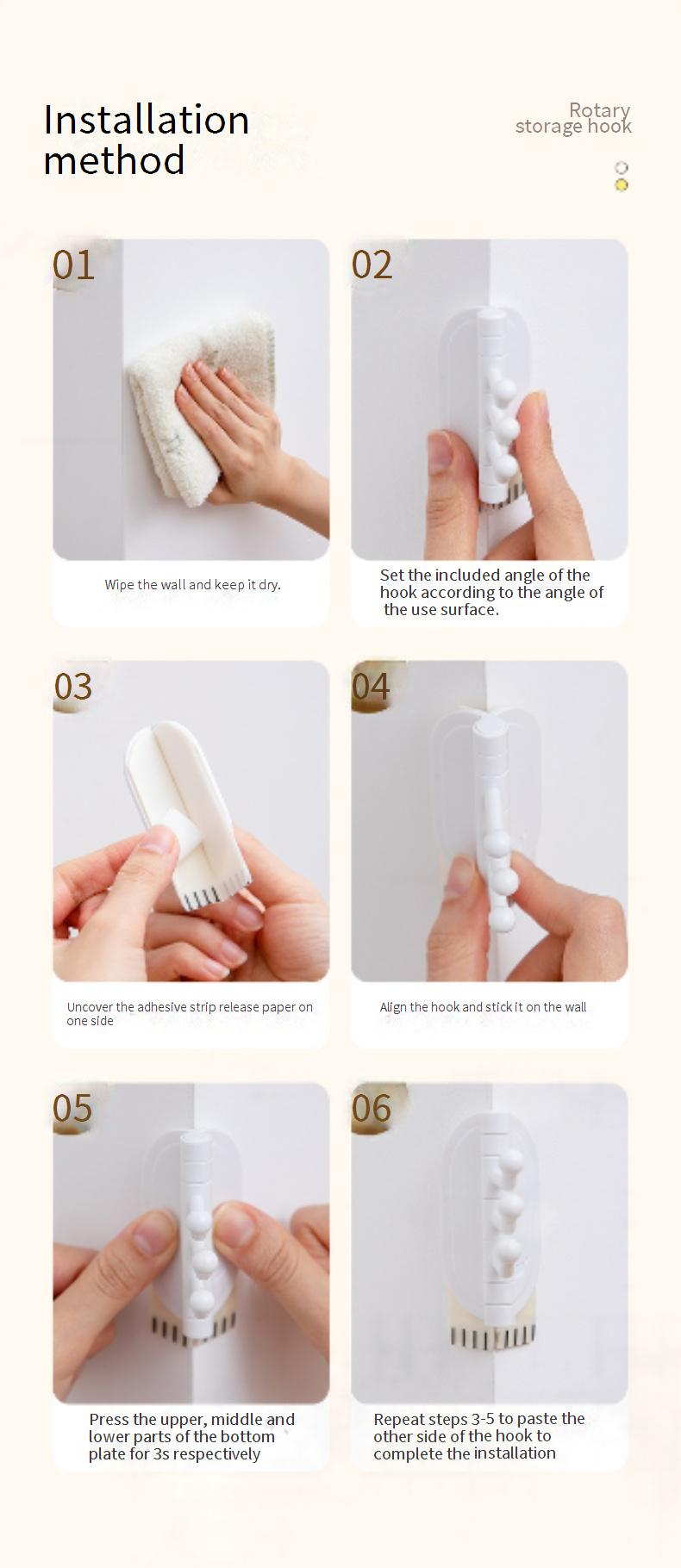 Installation method

Rotary storage hook

01

Wipe the wall and keep it dry.

02

Set the included angle of the hook according to the angle of the use surface.

03

Uncover the adhesive strip release paper on one side

04

Align the hook and stick it on the wall

05

Press the upper, middle and lower parts of the bottom plate for 3s respectively

06

Repeat steps 3-5 to paste the other side of the hook to complete the installation