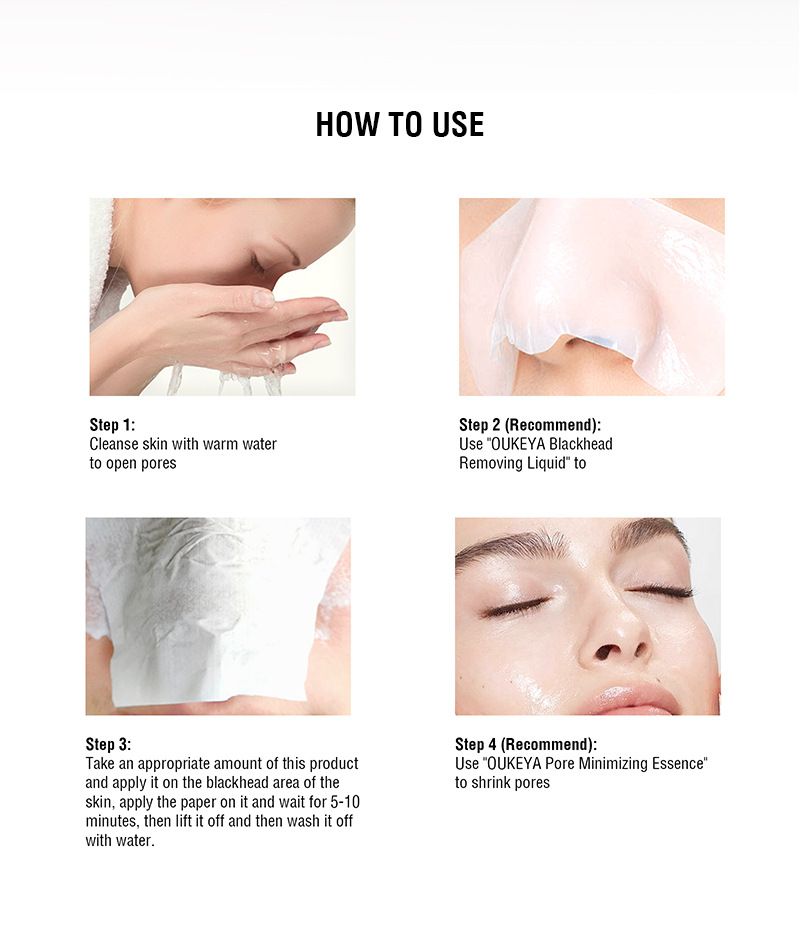 HOW TO USE

Step 1:
Cleanse skin with warm water to open pores

Step 2 (Recommend):
Use "OUKEYA Blackhead Removing Liquid" to

Step 3:
Take an appropriate amount of this product and apply it on the blackhead area of the skin, apply the paper on it and wait for 5-10 minutes, then lift it off and then wash it off with water.

Step 4 (Recommend):
Use "OUKEYA Pore Minimizing Essence" to shrink pores