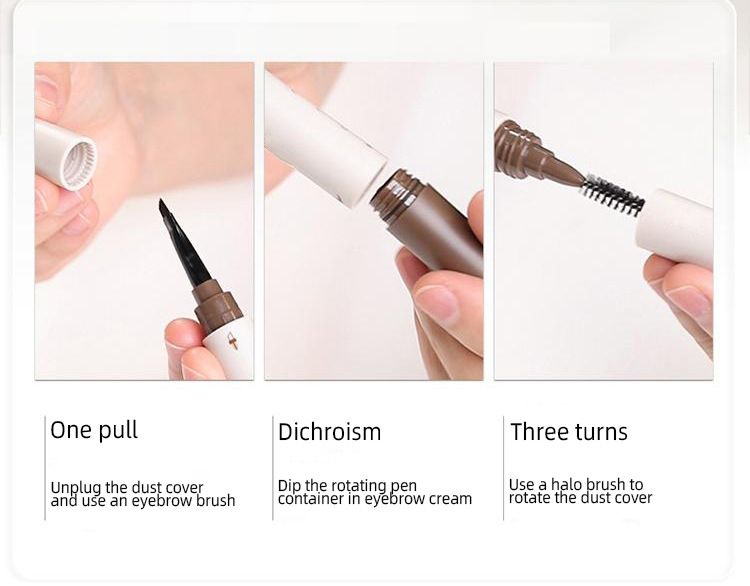 One pull

Unplug the dust cover and use an eyebrow brush

Dichroism

Dip the rotating pen container in eyebrow cream

Three turns

Use a halo brush to rotate the dust cover