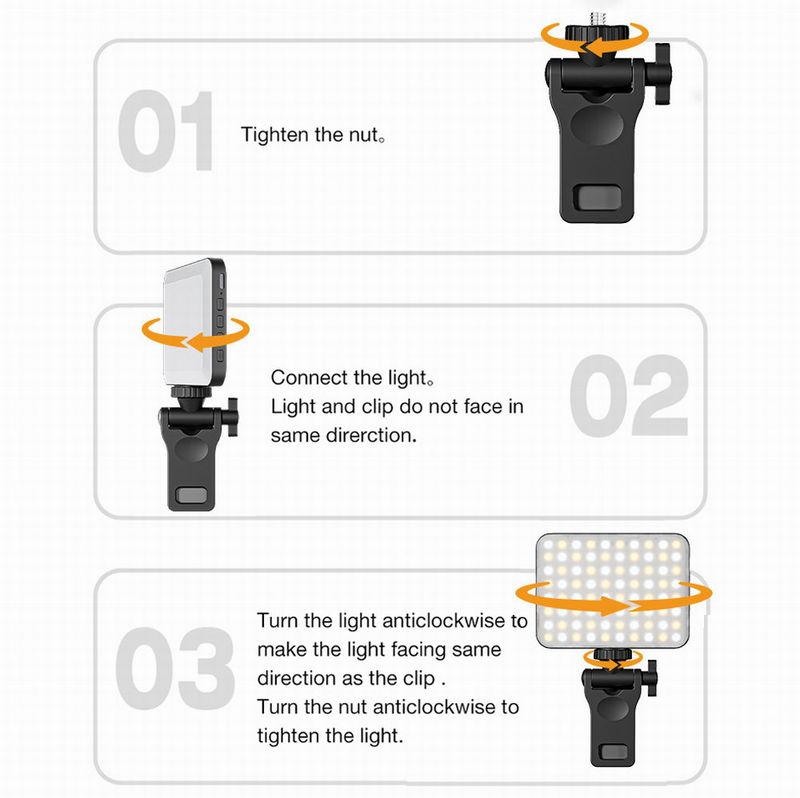 01

Tighten the nut。

Connect the light。
Light and clip do not face in same direrction.

02

03

Turn the light anticlockwise to make the light facing same direction as the clip .
Turn the nut anticlockwise to tighten the light.