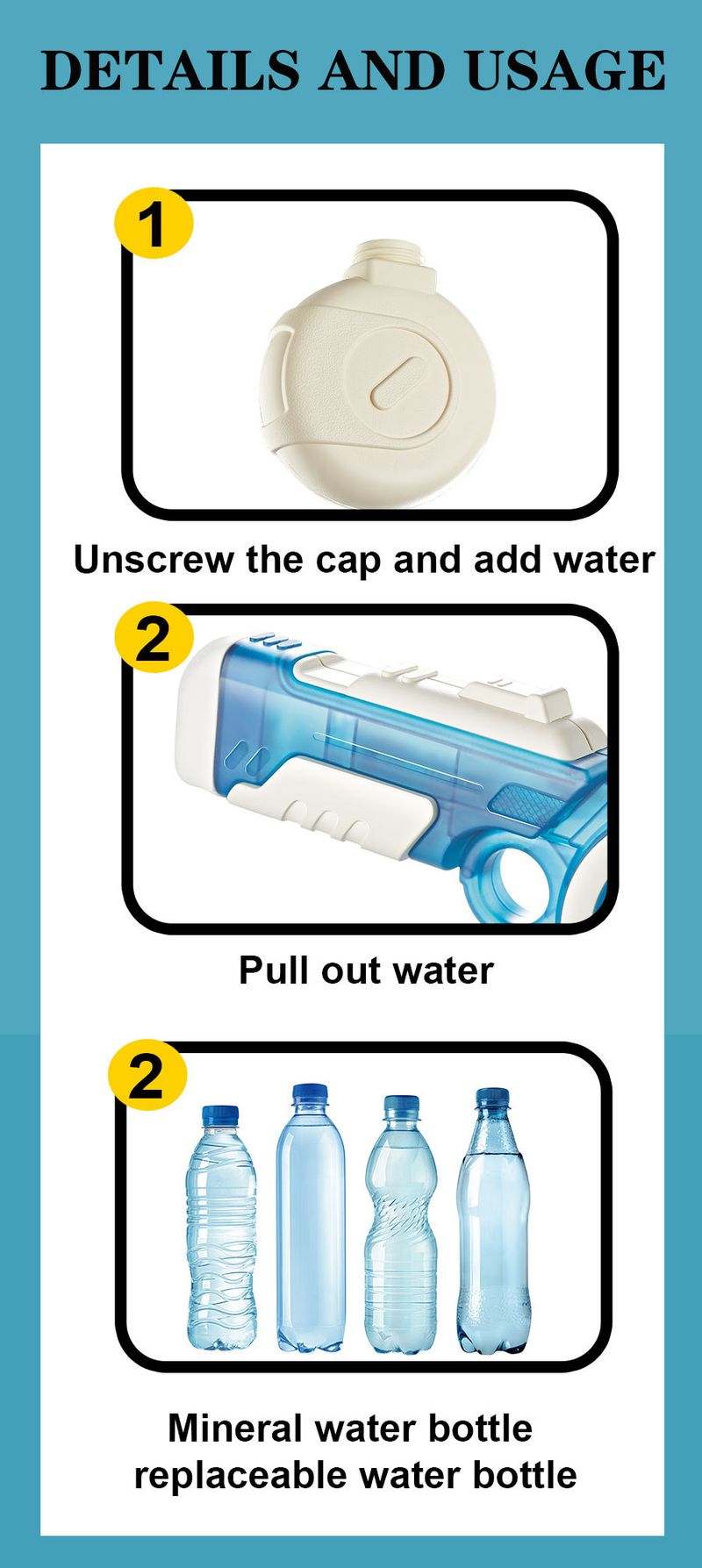 DETAILS AND USAGE

1

Unscrew the cap and add water

2

Pull out water

2

Mineral water bottle
replaceable water bottle