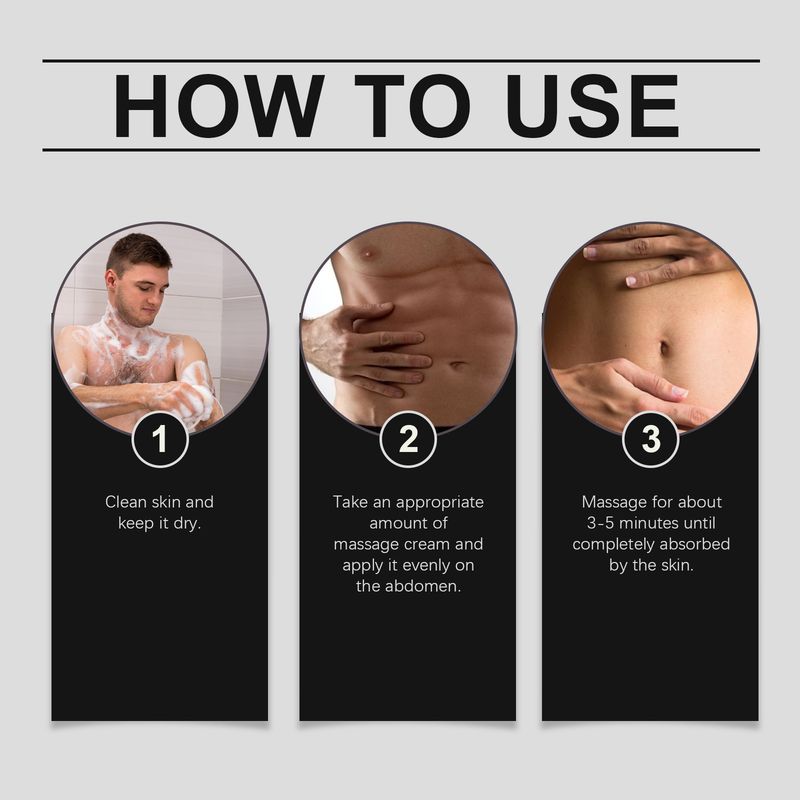 HOW TO USE

1

Clean skin and keep it dry.

2

Take an appropriate amount of massage cream and apply it evenly on the abdomen.

3

Massage for about 3-5 minutes until completely absorbed by the skin.