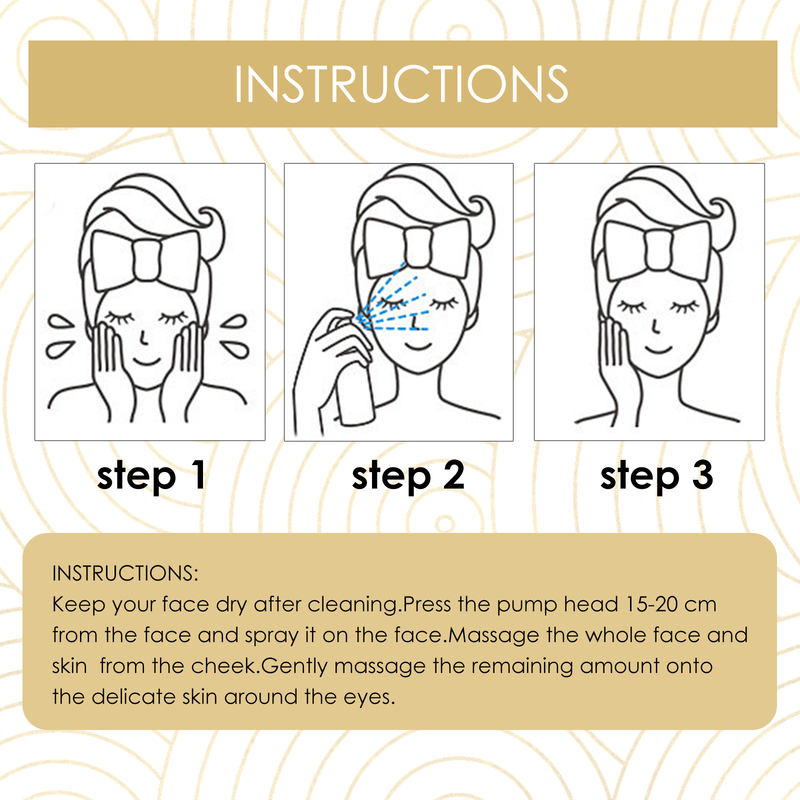 INSTRUCTIONS

step 1

step 2

step 3

INSTRUCTIONS:
Keep your face dry after cleaning.Press the pump head 15-20 cm from the face and spray it on the face.Massage the whole face and skin from the cheek.Gently massage the remaining amount onto the delicate skin around the eyes.