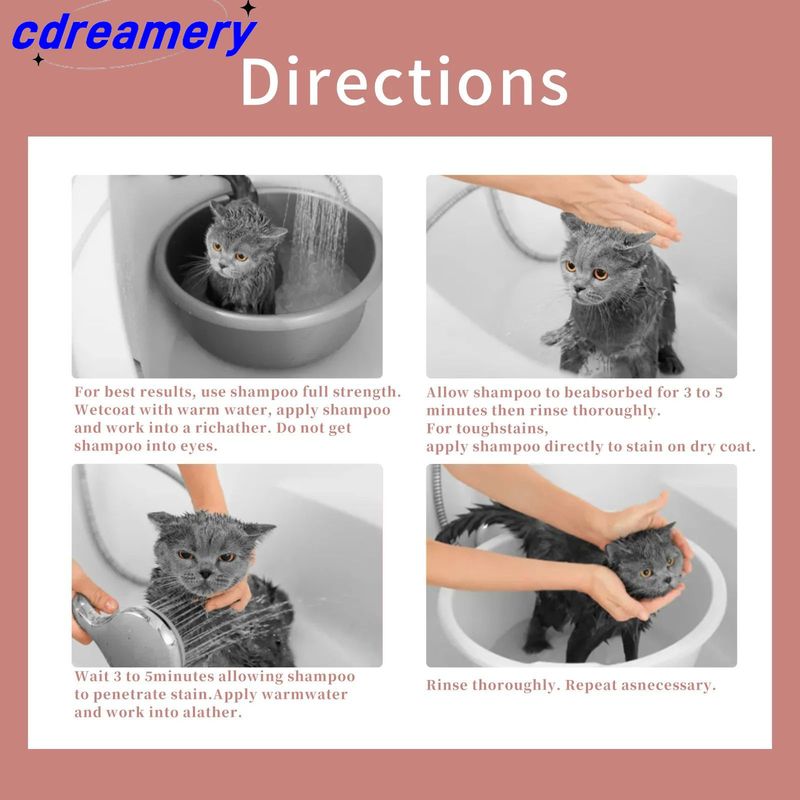 cdreamery

Directions

For best results, use shampoo full strength. Wetcoat with warm water, apply shampoo and work into a richather. Do not get shampoo into eyes.

Allow shampoo to beabsorbed for 3 to 5 minutes then rinse thoroughly.
For toughstains,
apply shampoo directly to stain on dry coat.

Wait 3 to 5minutes allowing shampoo to penetrate stain.Apply warmwater and work into alather.

Rinse thoroughly. Repeat asnecessary.