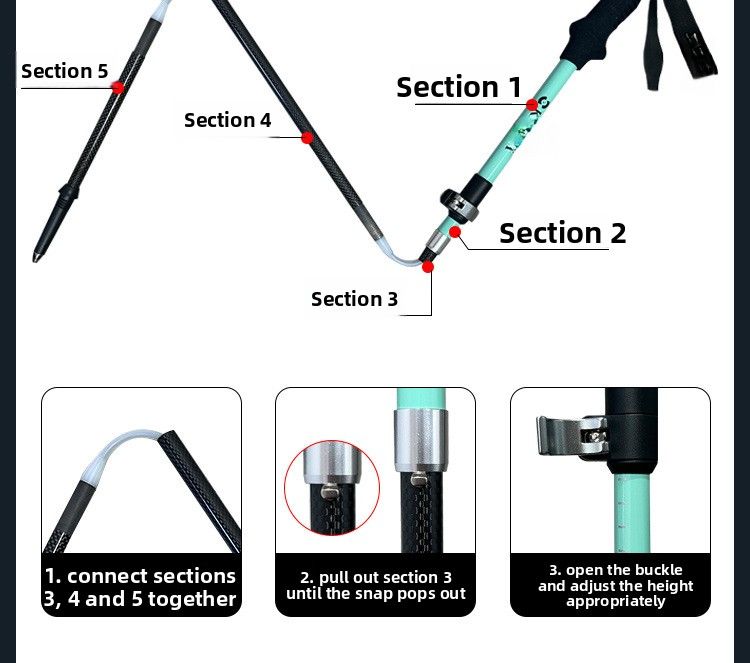 Section 5

Section 4

Section 1

Section 2

Section 3

1. connect sections 3, 4 and 5 together

2. pull out section 3 until the snap pops out

3. open the buckle and adjust the height appropriately