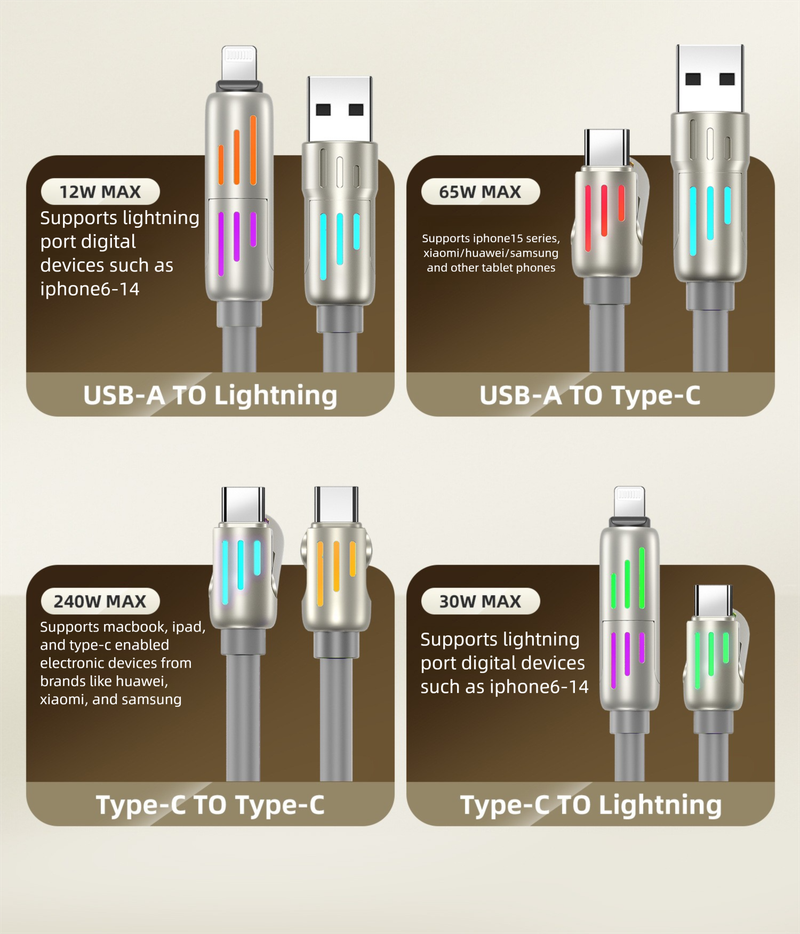 12W MAX

Supports lightning port digital devices such as iphone6-14

USB-A TO Lightning

65W MAX

Supports iphone15 series, xiaomi/huawei/samsung and other tablet phones

USB-A TO Type-C

240W MAX

Supports macbook, ipad, and type-c enabled electronic devices from brands like huawei, xiaomi, and samsung

Type-C TO Type-C

30W MAX

Supports lightning port digital devices such as iphone6-14

Type-C TO Lightning