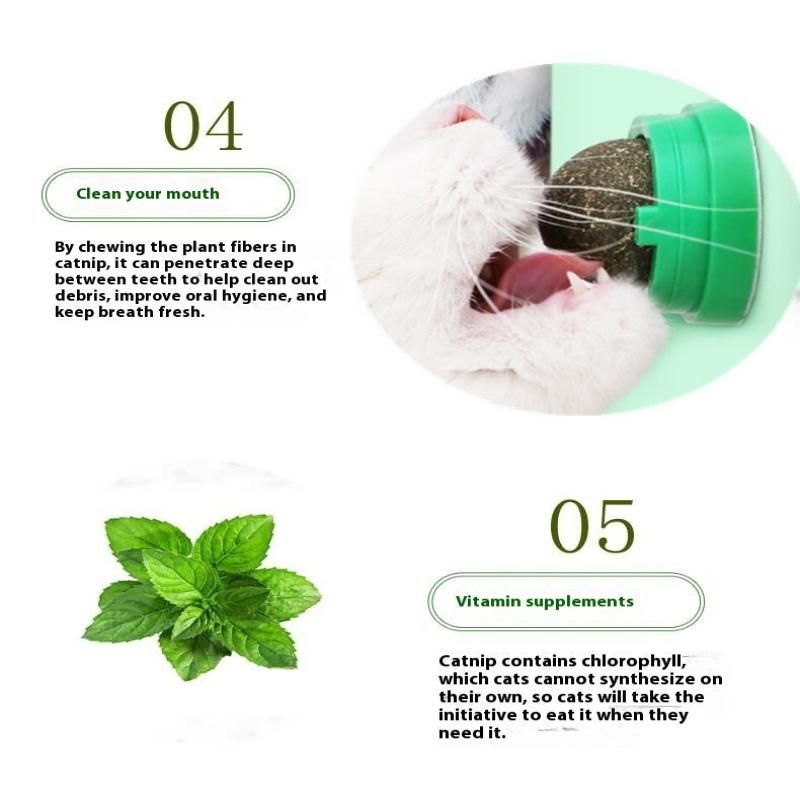 04

Clean your mouth

By chewing the plant fibers in catnip, it can penetrate deep between teeth to help clean out debris, improve oral hygiene, and keep breath fresh.

05

Vitamin supplements

Catnip contains chlorophyll, which cats cannot synthesize on their own, so cats will take the initiative to eat it when they need it.