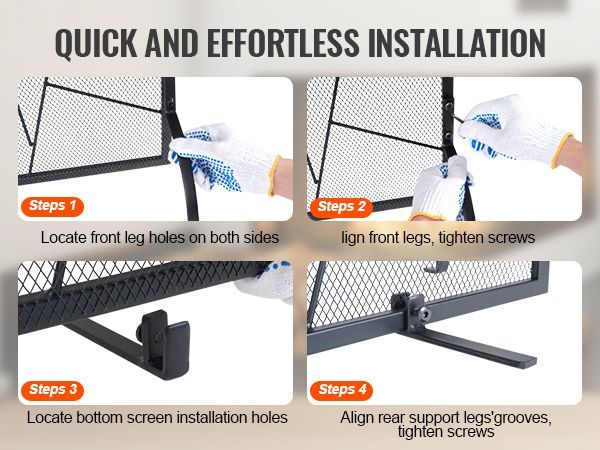 QUICK AND EFFORTLESS INSTALLATION

Steps 1

Locate front leg holes on both sides

Steps 2

lign front legs, tighten screws

Steps 3

Locate bottom screen installation holes

Steps 4

Align rear support legs'grooves, tighten screws