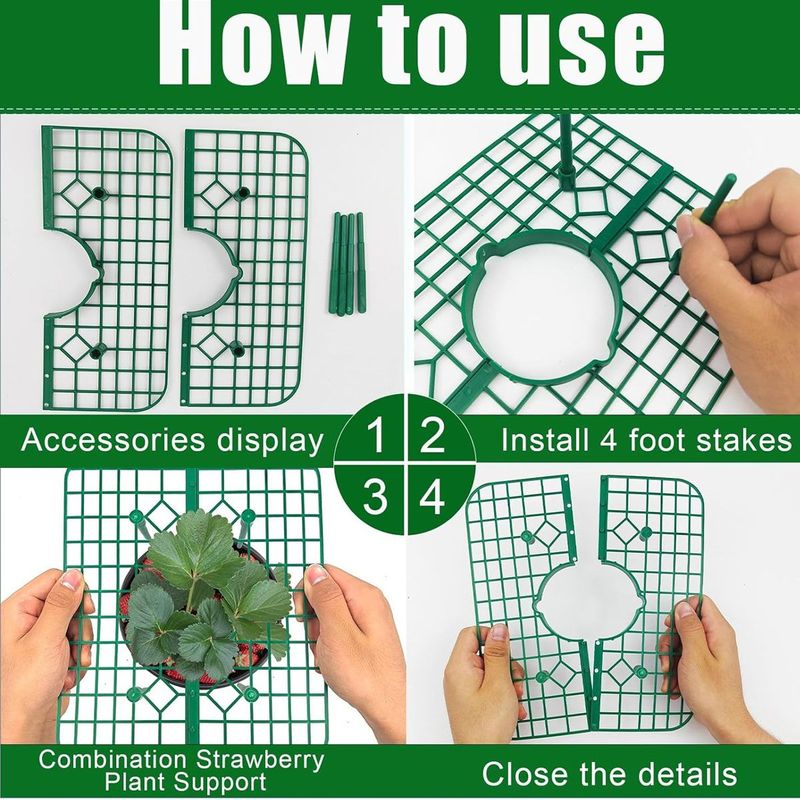 How to use

Accessories display

1

2

Install 4 foot stakes

3

4

Combination Strawberry Plant Support

Close the details