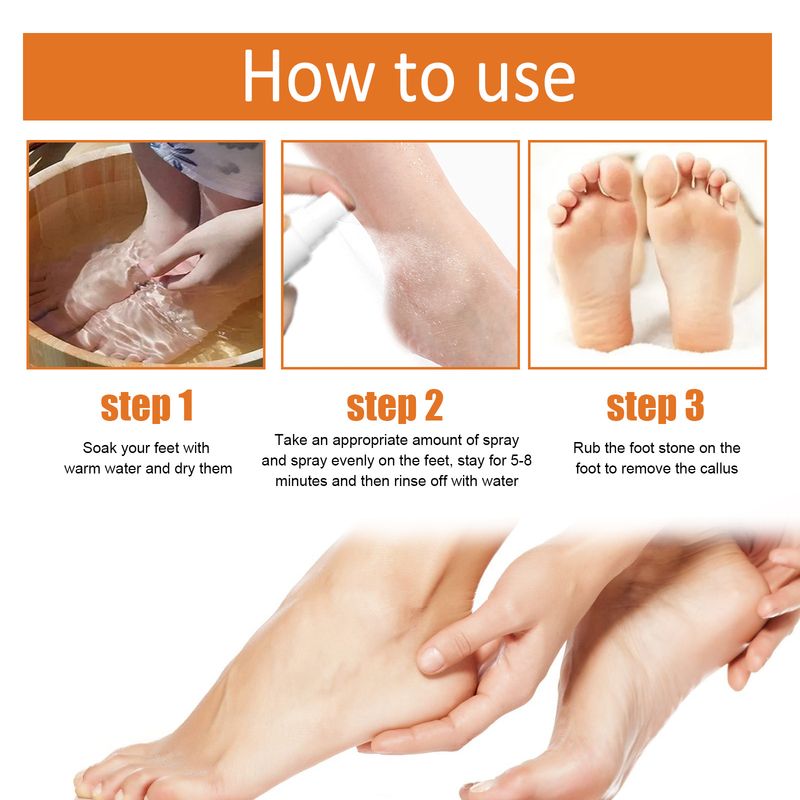 How to use

step 1

Soak your feet with warm water and dry them

step 2

Take an appropriate amount of spray and spray evenly on the feet, stay for 5-8 minutes and then rinse off with water

step 3

Rub the foot stone on the foot to remove the callus