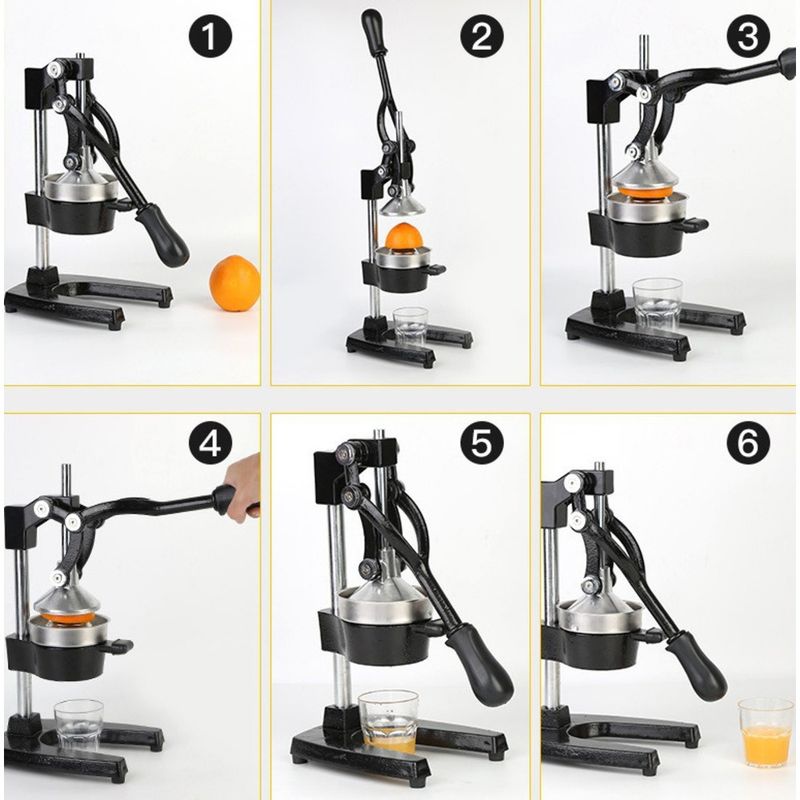 1
2
3
4
5
6