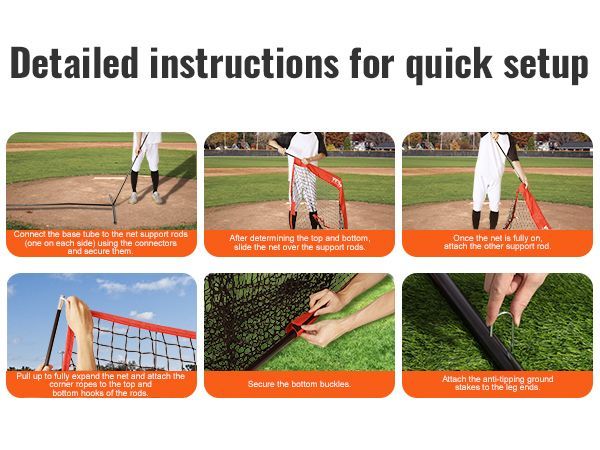 Detailed instructions for quick setup

Connect the base tube to the net support rods (one on each side) using the connectors and secure them.

After determining the top and bottom, slide the net over the support rods.

Once the net is fully on, attach the other support rod.

Pull up to fully expand the net and attach the corner ropes to the top and bottom hooks of the rods.

Secure the bottom buckles.

Attach the anti-tipping ground stakes to the leg ends.