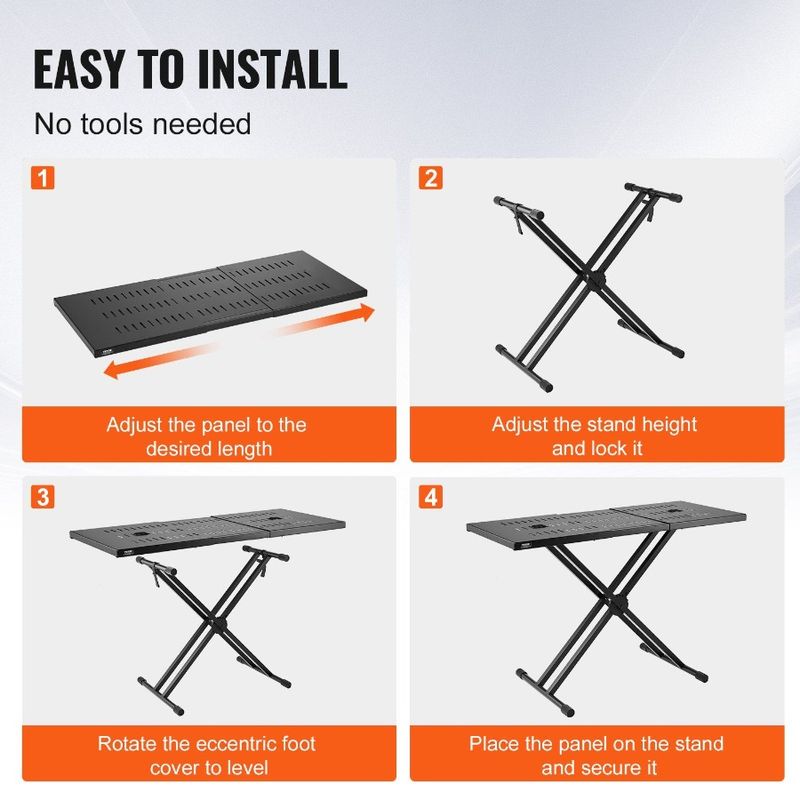 EASY TO INSTALL

No tools needed

1

Adjust the panel to the desired length

2

Adjust the stand height and lock it

3

Rotate the eccentric foot cover to level

4

Place the panel on the stand and secure it