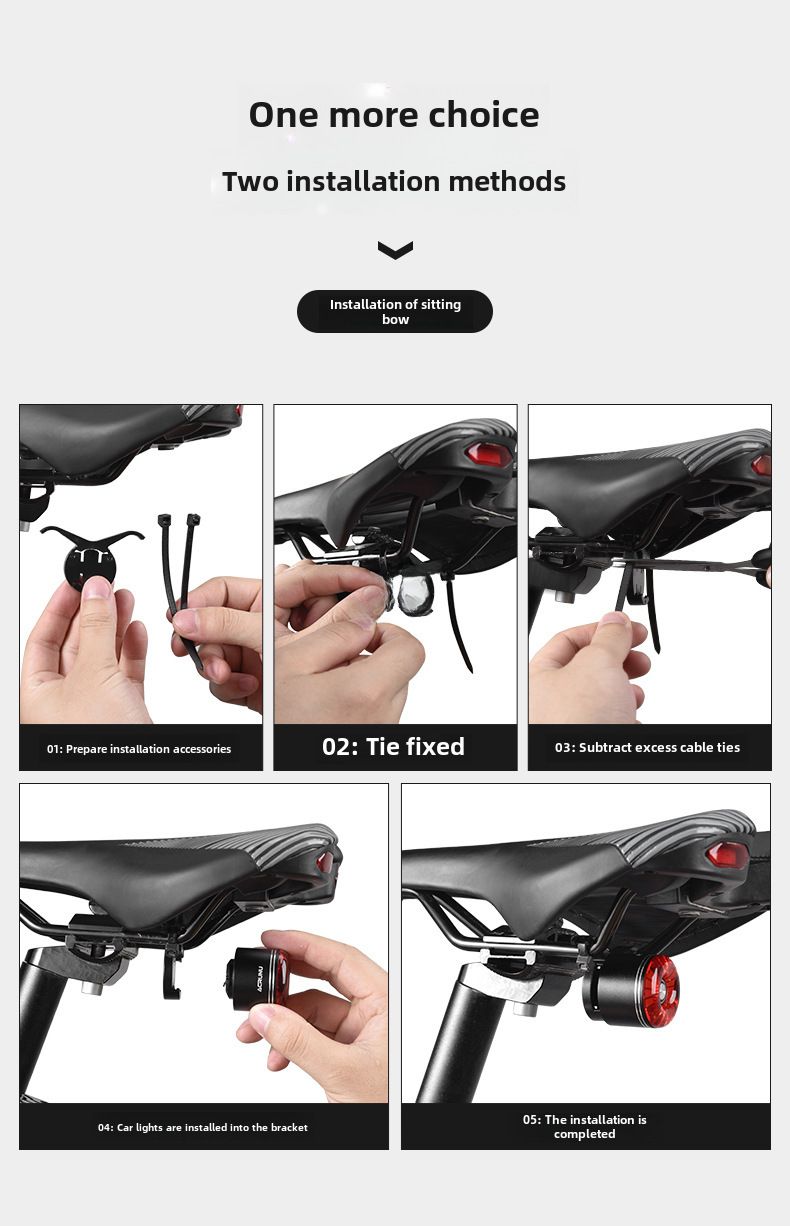 One more choice

Two installation methods

Installation of sitting bow

01: Prepare installation accessories

02: Tie fixed

03: Subtract excess cable ties

ACRUNU

04: Car lights are installed into the bracket

05: The installation is completed