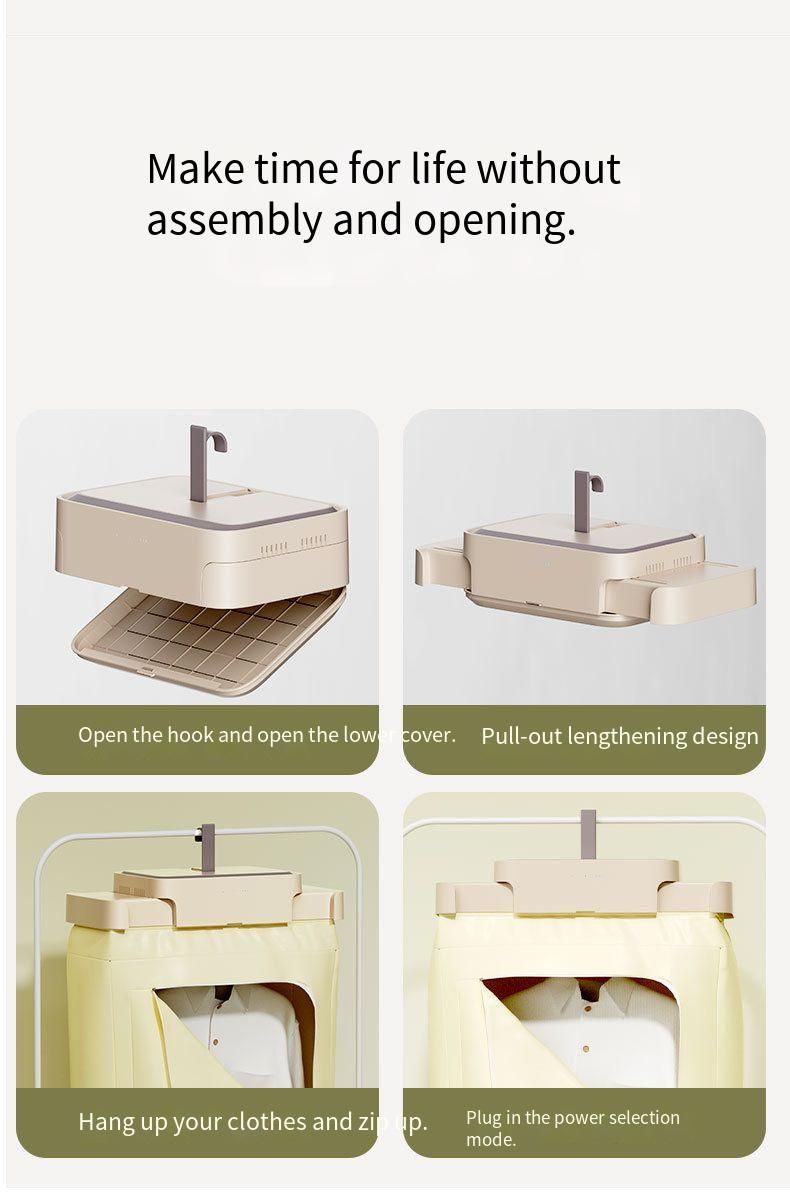 Make time for life without assembly and opening.

Open the hook and open the lower cover.

Pull-out lengthening design

Hang up your clothes and zip up.

Plug in the power selection mode.