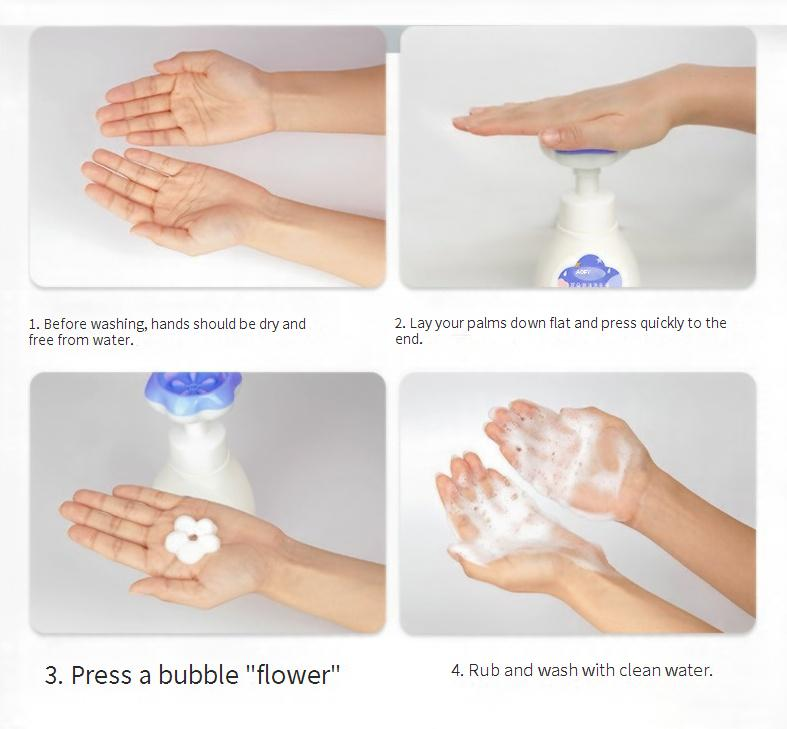 1. Before washing, hands should be dry and free from water.

2. Lay your palms down flat and press quickly to the end.

3. Press a bubble "flower"

4. Rub and wash with clean water.