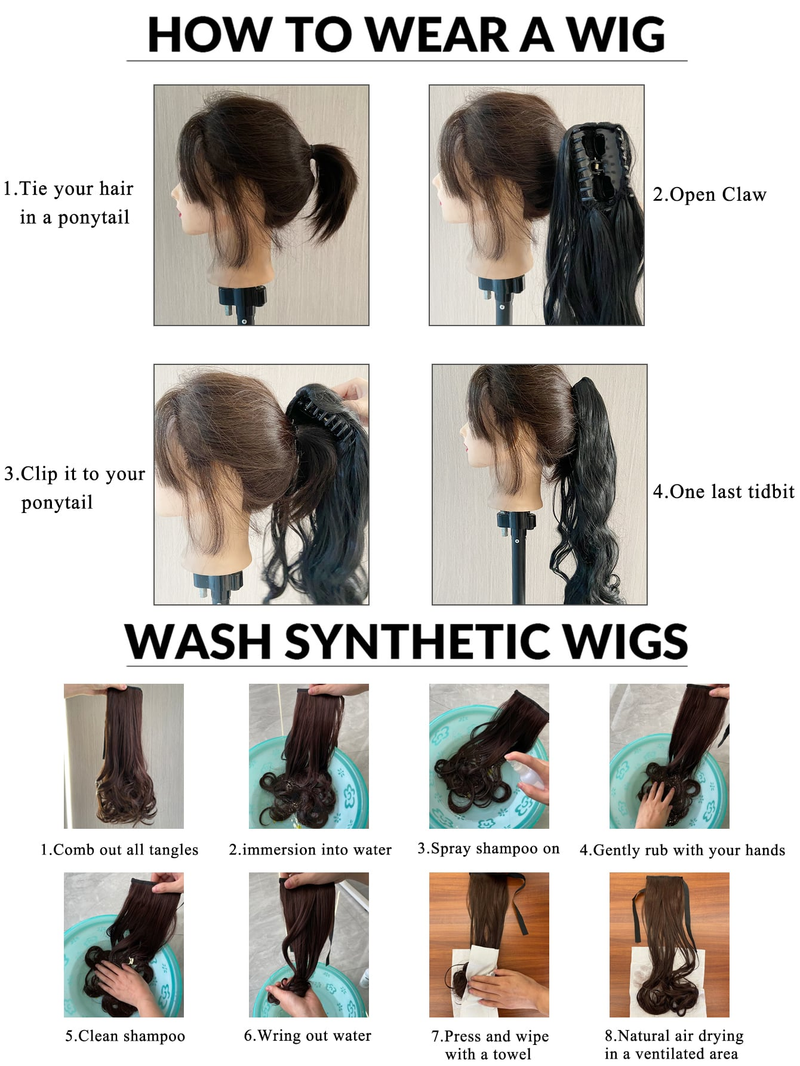 HOW TO WEAR A WIG

1.Tie your hair in a ponytail

2.Open Claw

3.Clip it to your ponytail

4.One last tidbit

WASH SYNTHETIC WIGS

1.Comb out all tangles

2.immersion into water

3.Spray shampoo on

4.Gently rub with your hands

5.Clean shampoo

6.Wring out water

7.Press and wipe with a towel

8.Natural air drying in a ventilated area