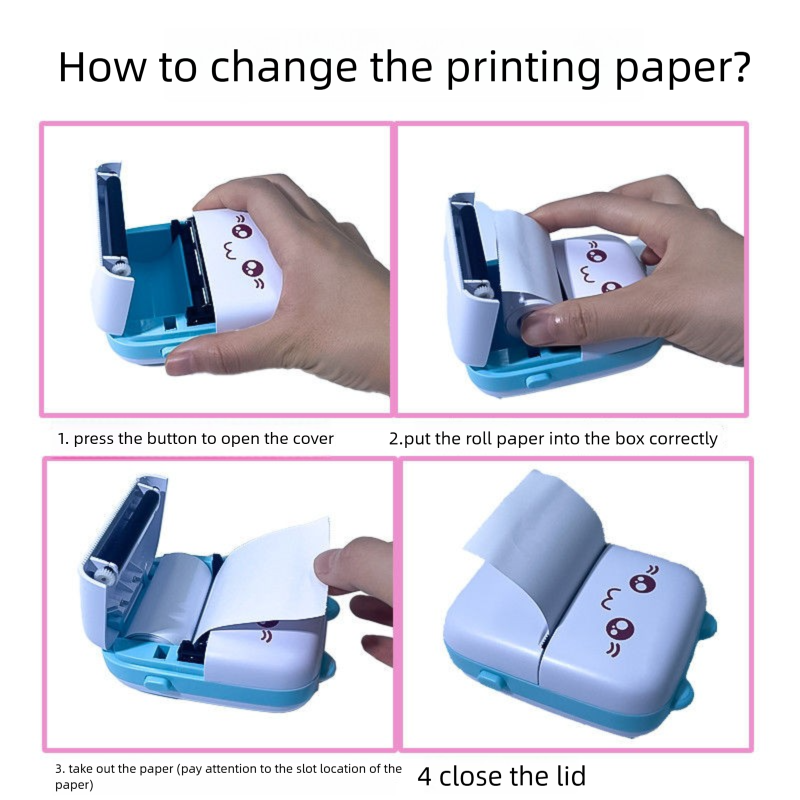 How to change the printing paper?

1. press the button to open the cover

2.put the roll paper into the box correctly

3. take out the paper (pay attention to the slot location of the paper)

4 close the lid