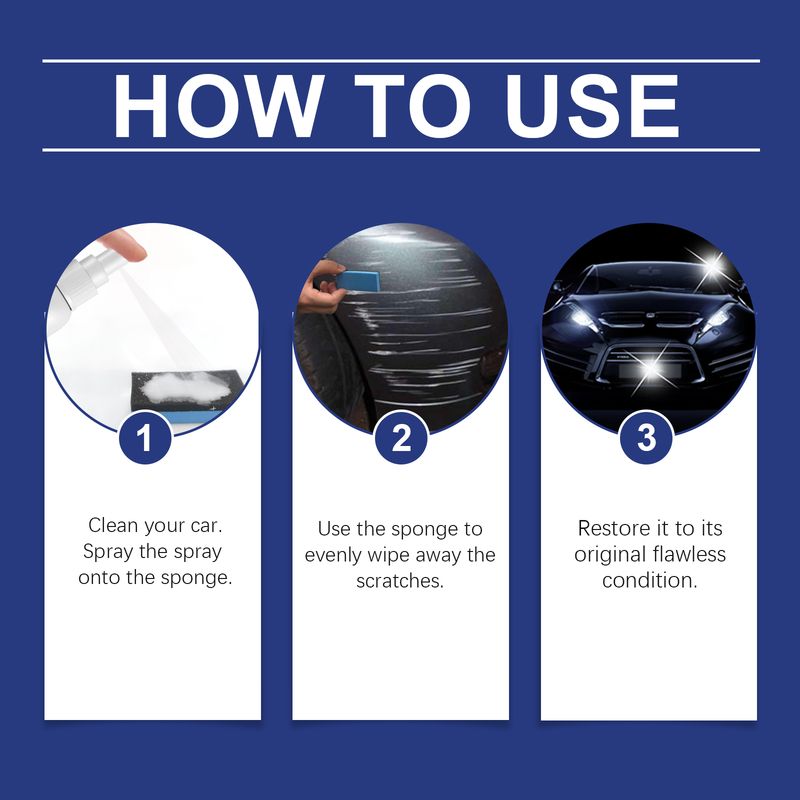 HOW TO USE

1

Clean your car. Spray the spray onto the sponge.

2

Use the sponge to evenly wipe away the scratches.

3

Restore it to its original flawless condition.