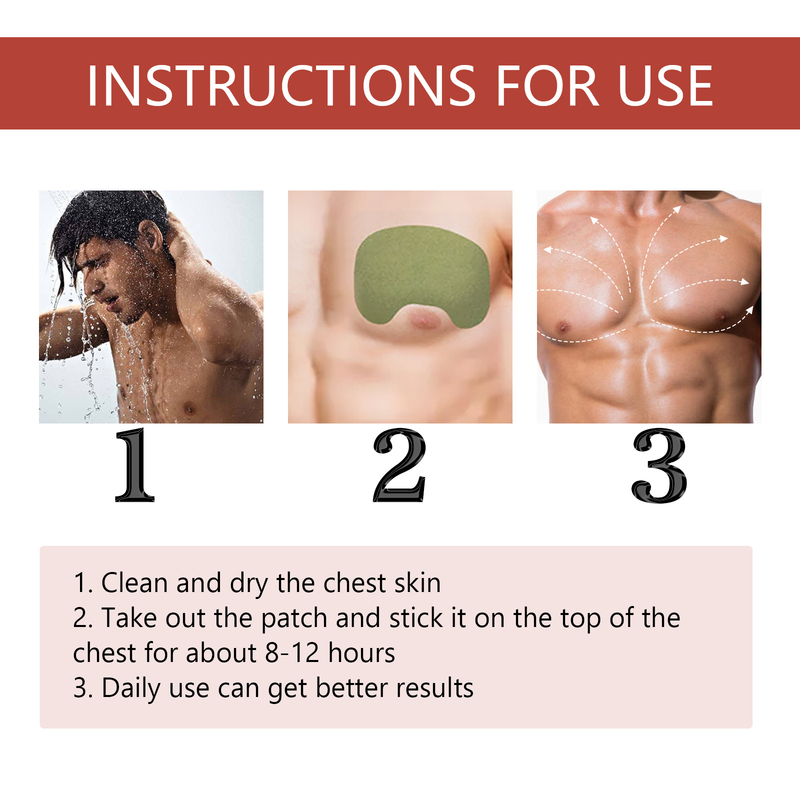 INSTRUCTIONS FOR USE

1

2

3

1. Clean and dry the chest skin
2. Take out the patch and stick it on the top of the chest for about 8-12 hours
3. Daily use can get better results