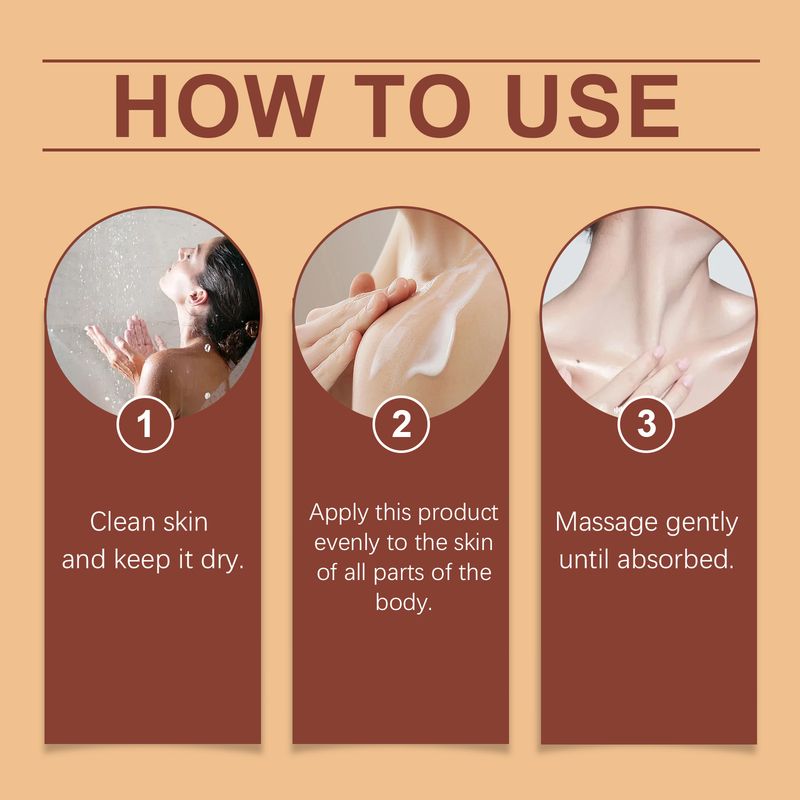 HOW TO USE

1

Clean skin and keep it dry.

2

Apply this product evenly to the skin of all parts of the body.

3

Massage gently until absorbed.