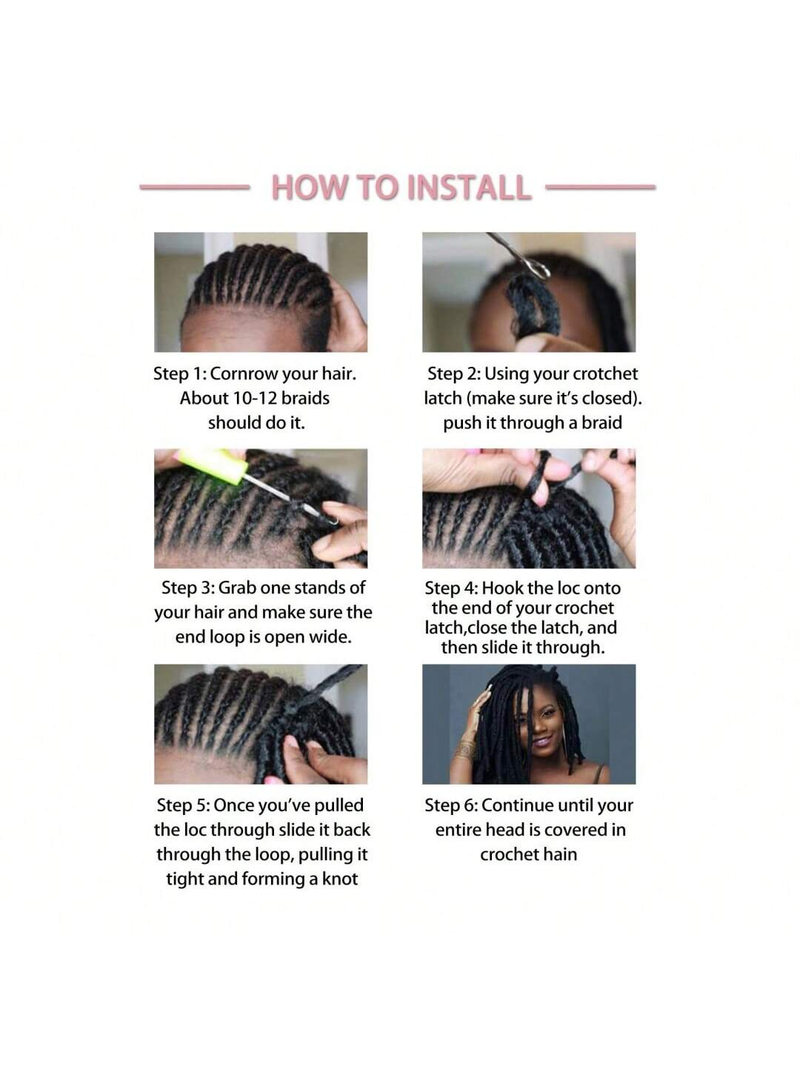 HOW TO INSTALL

Step 1: Cornrow your hair. About 10-12 braids should do it.

Step 2: Using your crotchet latch (make sure it's closed). push it through a braid

Step 3: Grab one stands of your hair and make sure the end loop is open wide.

Step 4: Hook the loc onto the end of your crochet latch,close the latch, and then slide it through.

Step 5: Once you've pulled the loc through slide it back through the loop, pulling it tight and forming a knot

Step 6: Continue until your entire head is covered in crochet hain