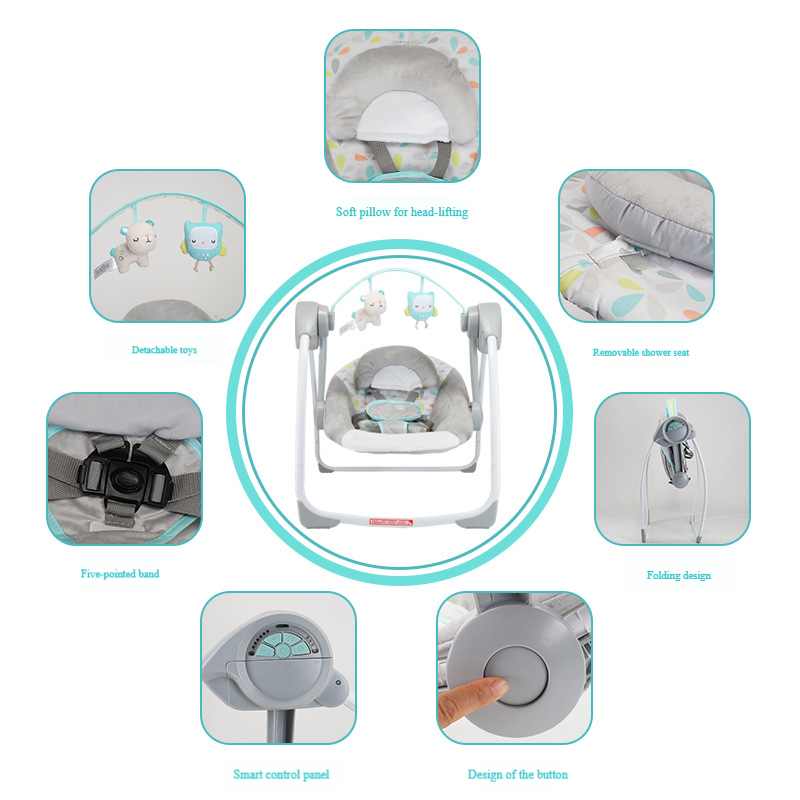 Soft pillow for head-lifting

Detachable toys

Removable shower seat

Five-pointed band

Folding design

Smart control panel

Design of the button