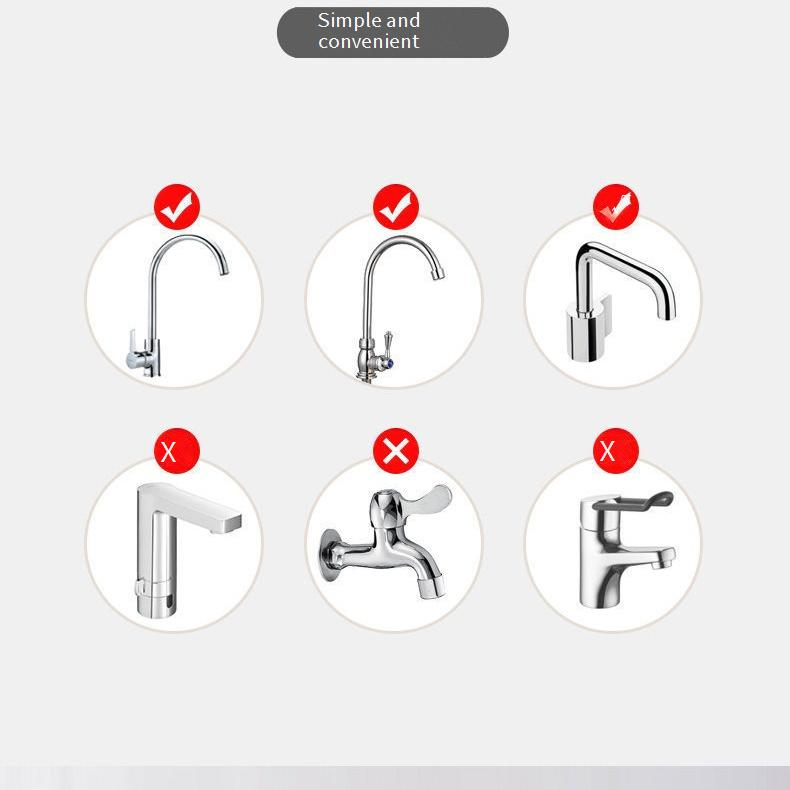 Simple and convenient

X

X