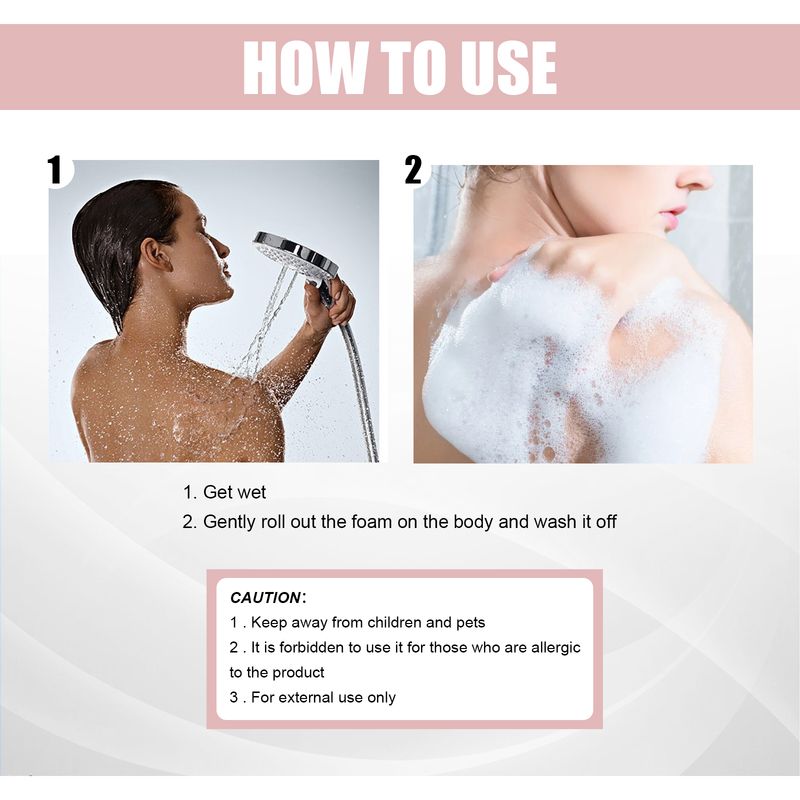 HOW TO USE

1

2

1. Get wet
2. Gently roll out the foam on the body and wash it off

CAUTION:
1 . Keep away from children and pets
2 . It is forbidden to use it for those who are allergic to the product
3 . For external use only