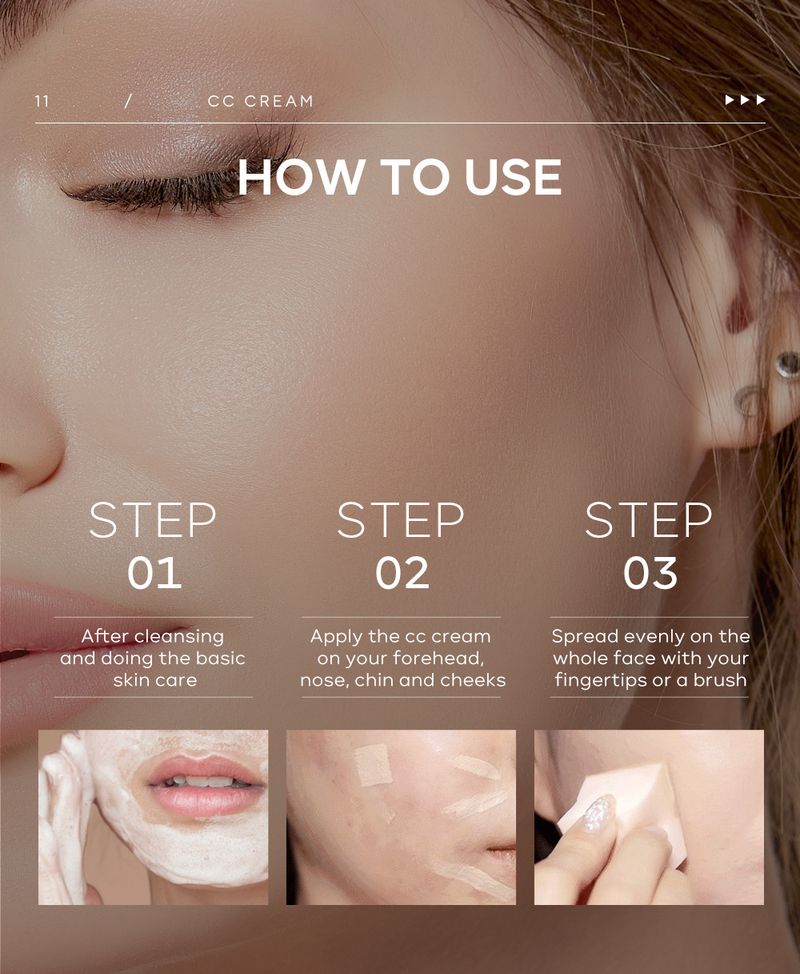 11 / CC CREAM ▶▶▶

HOW TO USE

STEP 01

After cleansing and doing the basic skin care

STEP 02

Apply the cc cream on your forehead, nose, chin and cheeks

STEP 03

Spread evenly on the whole face with your fingertips or a brush