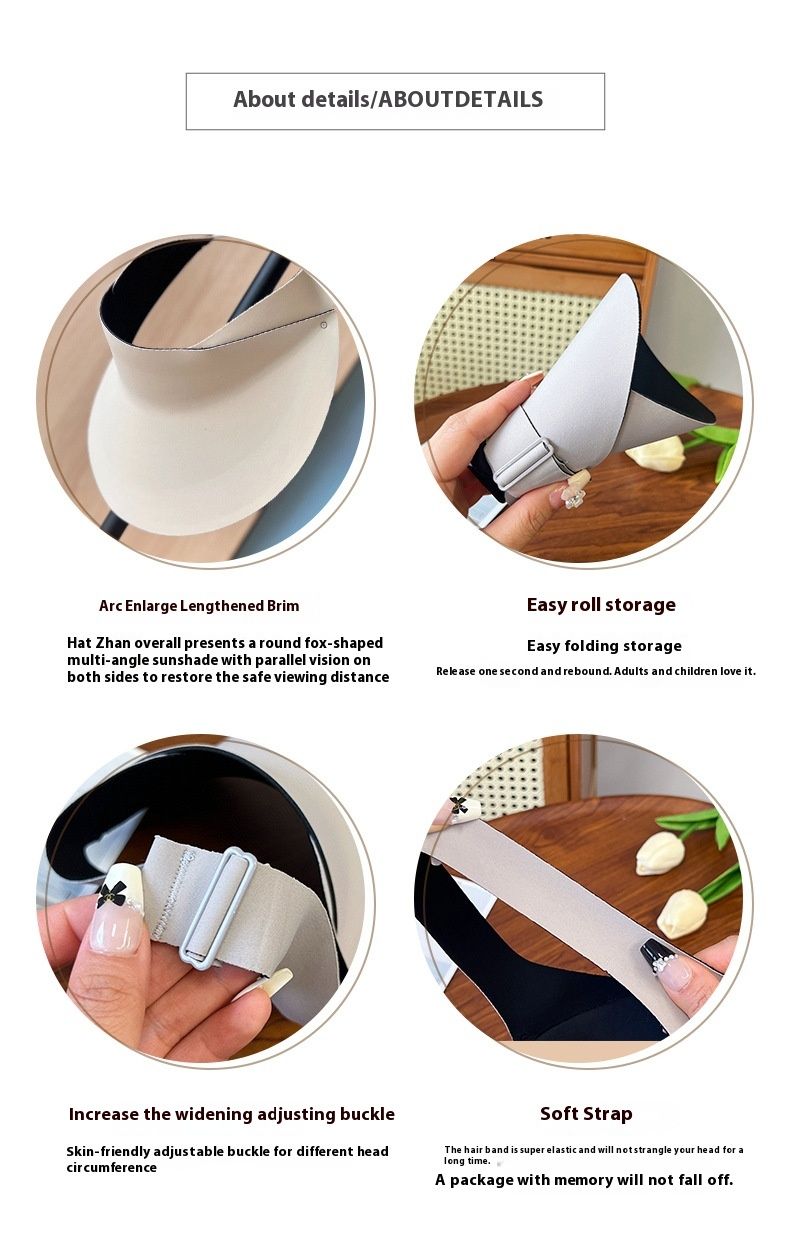 About details/ABOUTDETAILS

Arc Enlarge Lengthened Brim

Hat Zhan overall presents a round fox-shaped multi-angle sunshade with parallel vision on both sides to restore the safe viewing distance

Easy roll storage

Easy folding storage

Release one second and rebound. Adults and children love it.

Increase the widening adjusting buckle

Skin-friendly adjustable buckle for different head circumference

Soft Strap

The hair band is super elastic and will not strangle your head for a long time.

A package with memory will not fall off.