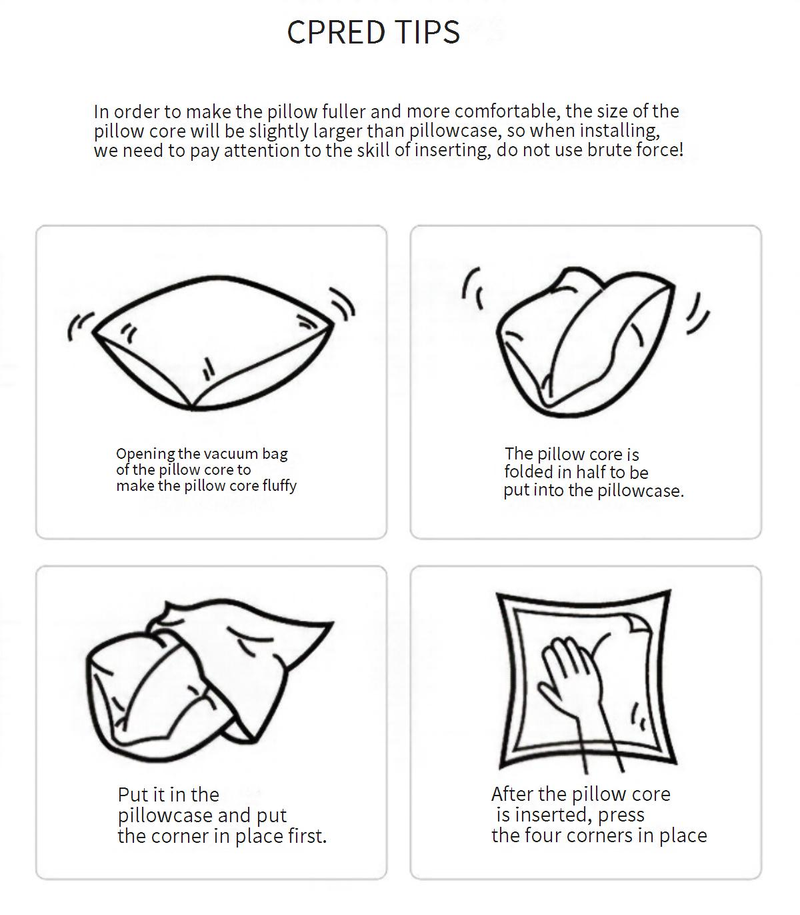 CPRED TIPS

In order to make the pillow fuller and more comfortable, the size of the pillow core will be slightly larger than pillowcase, so when installing, we need to pay attention to the skill of inserting, do not use brute force!

Opening the vacuum bag of the pillow core to make the pillow core fluffy

The pillow core is folded in half to be put into the pillowcase.

Put it in the pillowcase and put the corner in place first.

After the pillow core is inserted, press the four corners in place