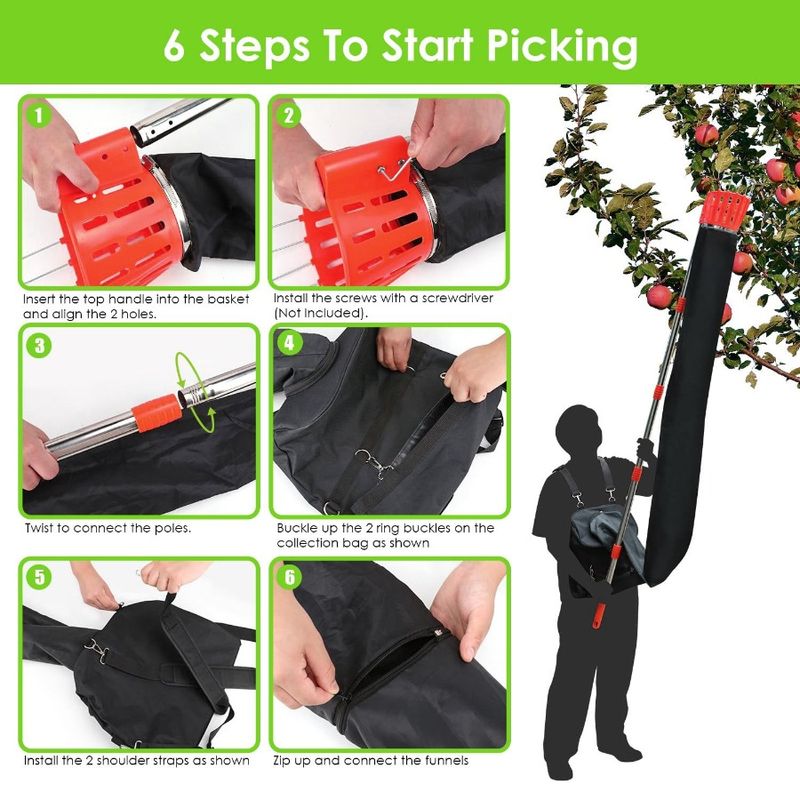 6 Steps To Start Picking

1

Insert the top handle into the basket and align the 2 holes.

2

Install the screws with a screwdriver (Not included).

3

Twist to connect the poles.

4

Buckle up the 2 ring buckles on the collection bag as shown

5

Install the 2 shoulder straps as shown

6

Zip up and connect the funnels