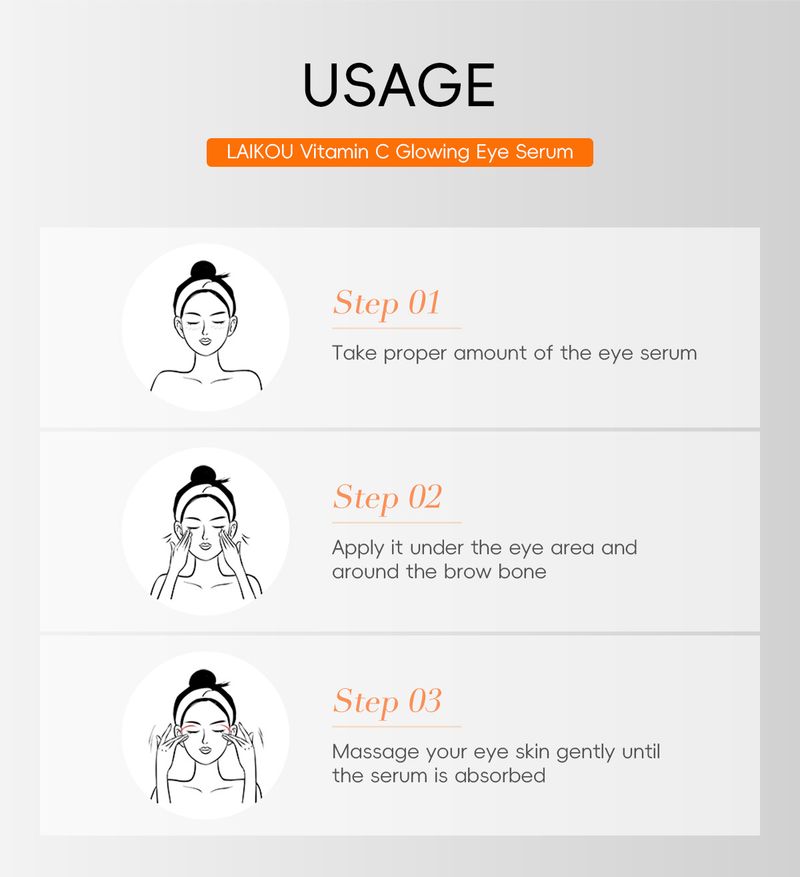 USAGE

LAIKOU Vitamin C Glowing Eye Serum

Step 01

Take proper amount of the eye serum

Step 02

Apply it under the eye area and around the brow bone

Step 03

Massage your eye skin gently until the serum is absorbed