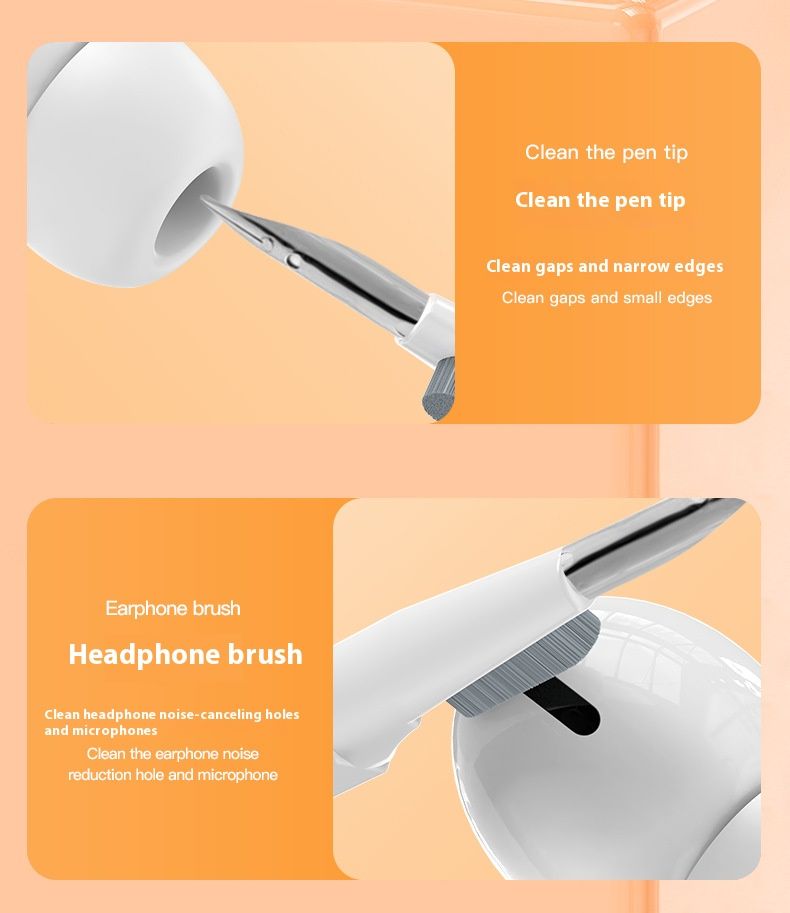 Clean the pen tip

Clean the pen tip

Clean gaps and narrow edges

Clean gaps and small edges

Earphone brush

Headphone brush

Clean headphone noise-canceling holes and microphones

Clean the earphone noise reduction hole and microphone