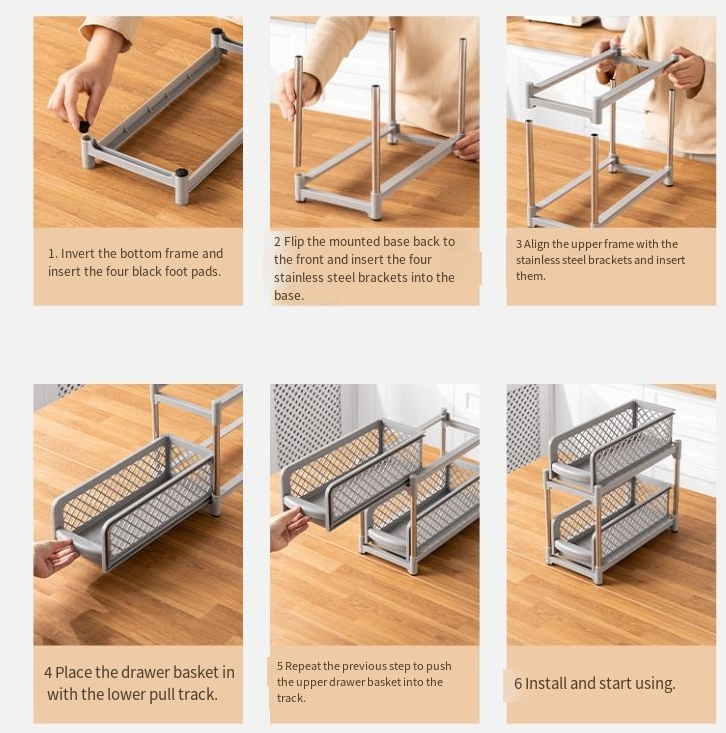 1. Invert the bottom frame and insert the four black foot pads.

2 Flip the mounted base back to the front and insert the four stainless steel brackets into the base.

3 Align the upper frame with the stainless steel brackets and insert them.

4 Place the drawer basket in with the lower pull track.

5 Repeat the previous step to push the upper drawer basket into the track.

6 Install and start using.