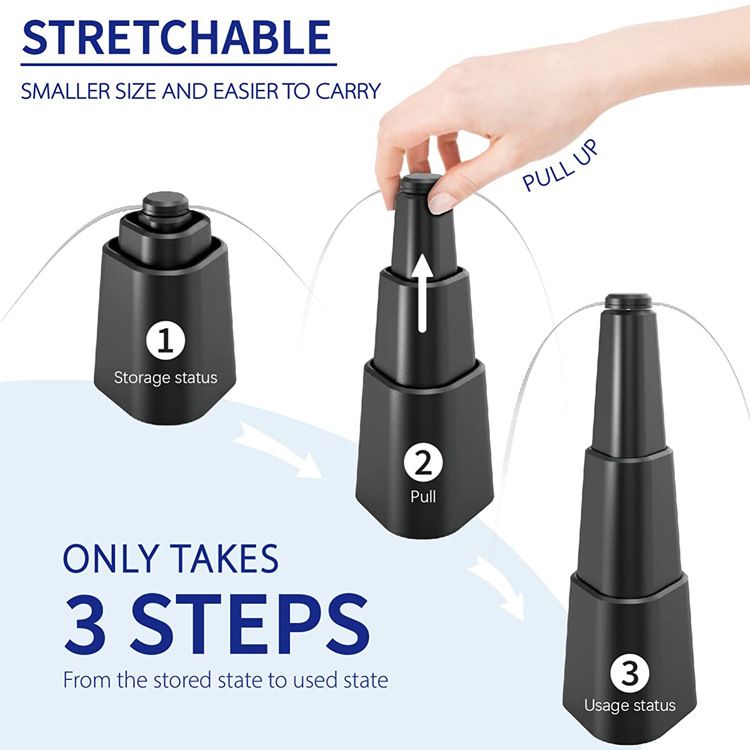 STRETCHABLE

SMALLER SIZE AND EASIER TO CARRY

PULL UP

1
Storage status

2
Pull

3
Usage status

ONLY TAKES
3 STEPS
From the stored state to used state