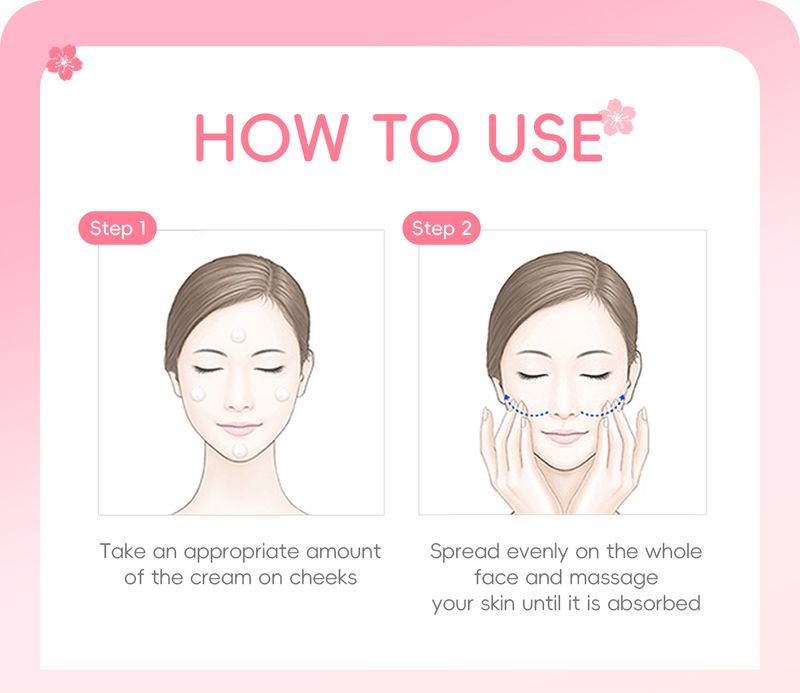 HOW TO USE

Step 1

Take an appropriate amount of the cream on cheeks

Step 2

Spread evenly on the whole face and massage your skin until it is absorbed