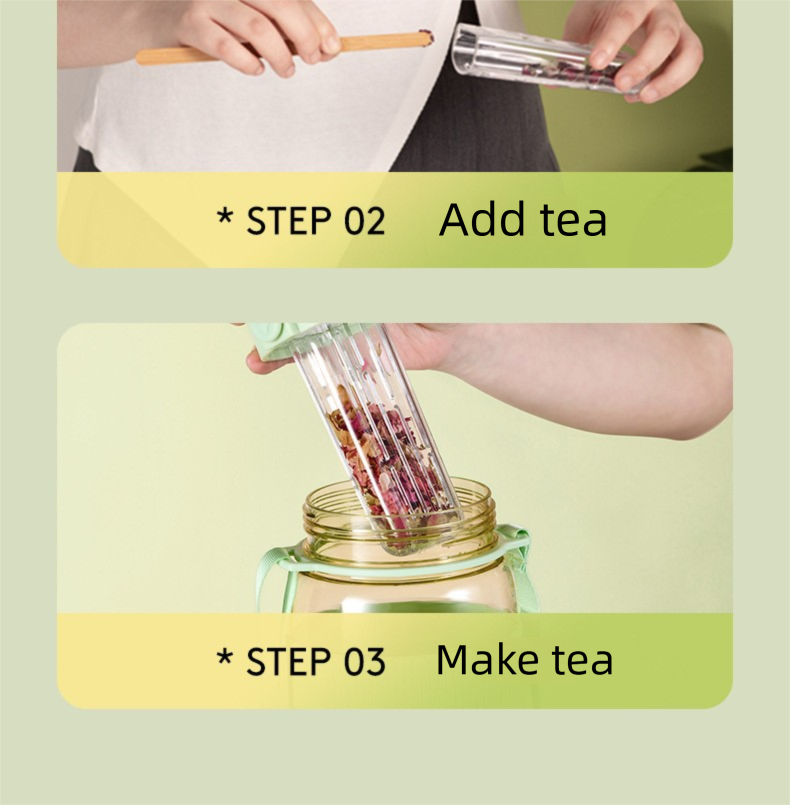 * STEP 02 Add tea

* STEP 03 Make tea