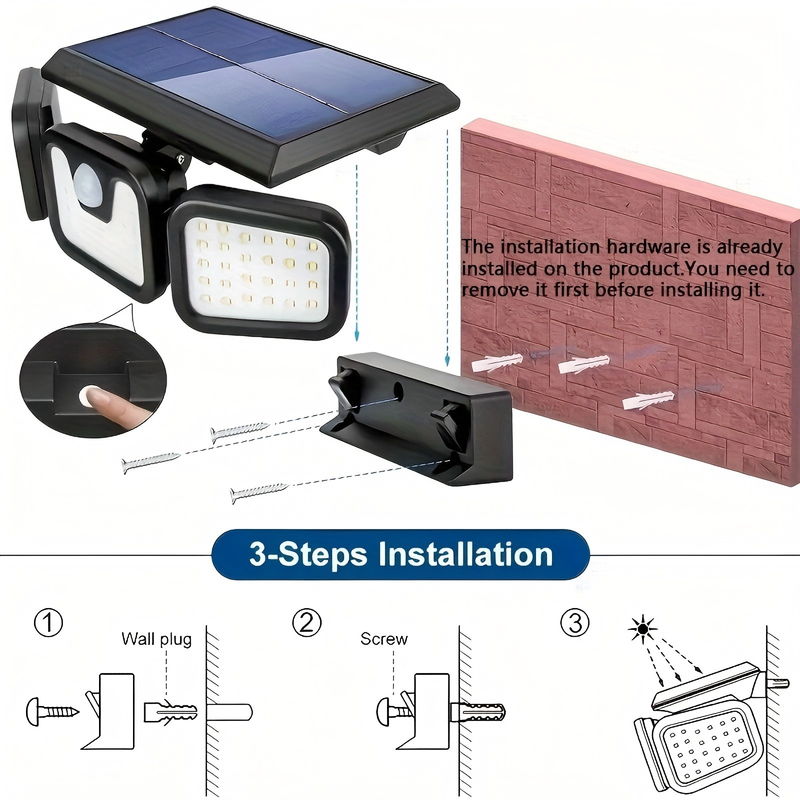 The installation hardware is already installed on the product.You need to remove it first before installing it.

3-Steps Installation

①

Wall plug

②

Screw

③