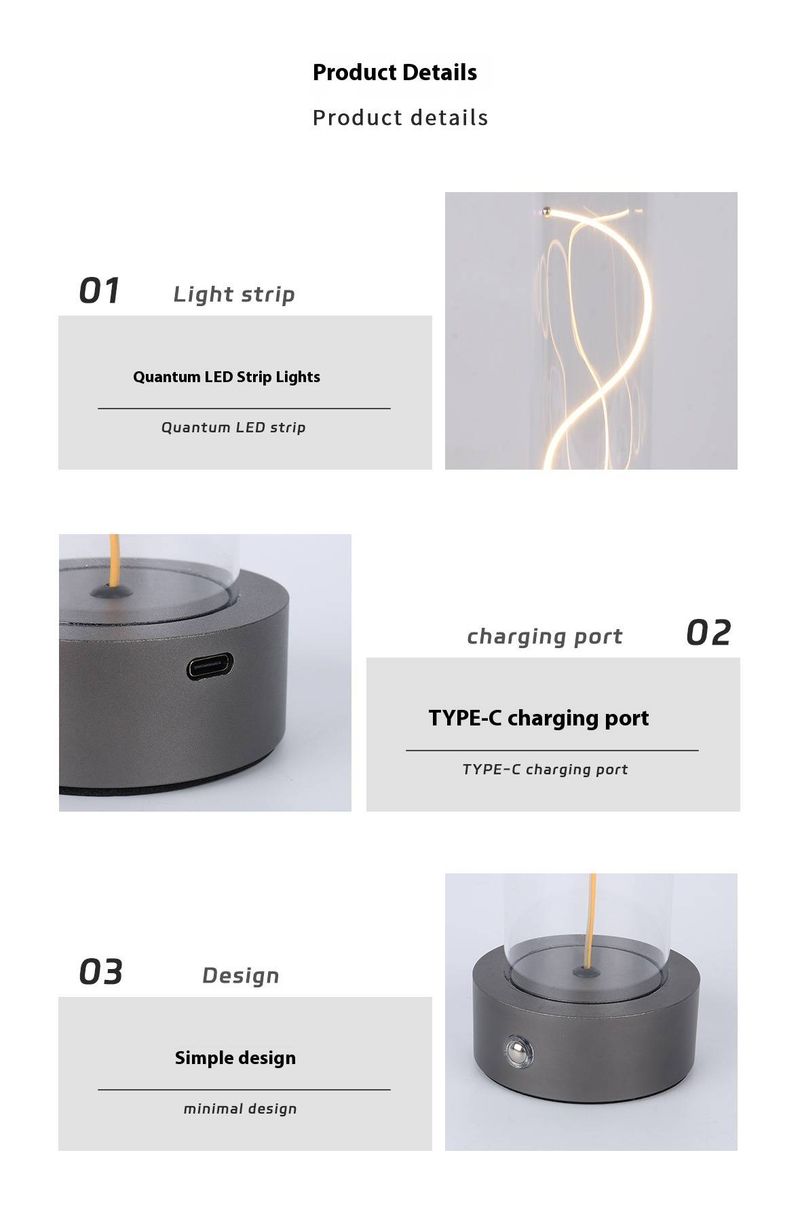 Product Details

Product details

01 Light strip

Quantum LED Strip Lights

Quantum LED strip

charging port 02

TYPE-C charging port

TYPE-C charging port

03 Design

Simple design

minimal design