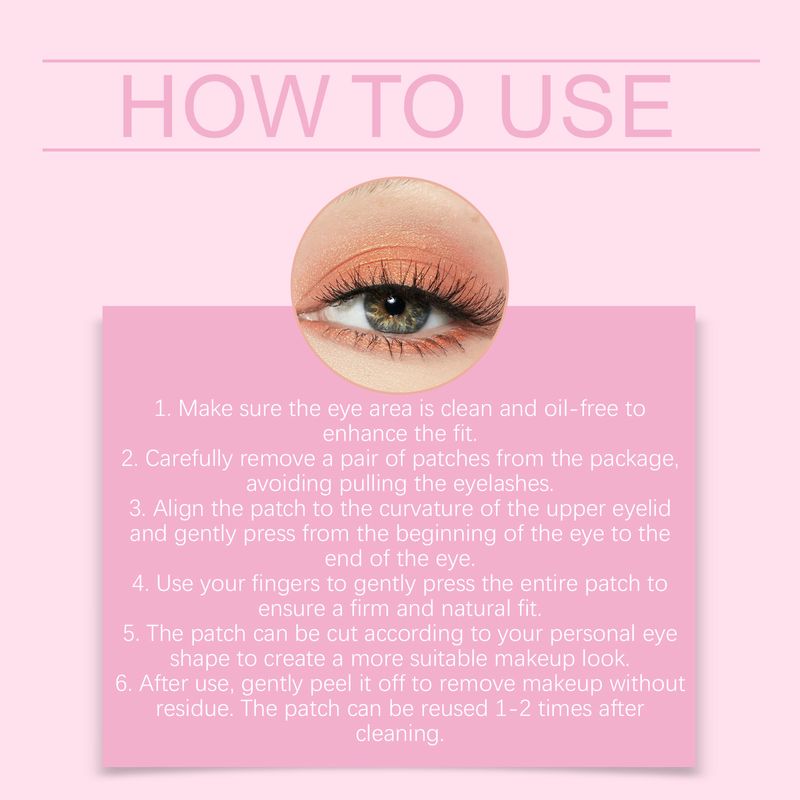 HOW TO USE

1. Make sure the eye area is clean and oil-free to enhance the fit.
2. Carefully remove a pair of patches from the package, avoiding pulling the eyelashes.
3. Align the patch to the curvature of the upper eyelid and gently press from the beginning of the eye to the end of the eye.
4. Use your fingers to gently press the entire patch to ensure a firm and natural fit.
5. The patch can be cut according to your personal eye shape to create a more suitable makeup look.
6. After use, gently peel it off to remove makeup without residue. The patch can be reused 1-2 times after cleaning.