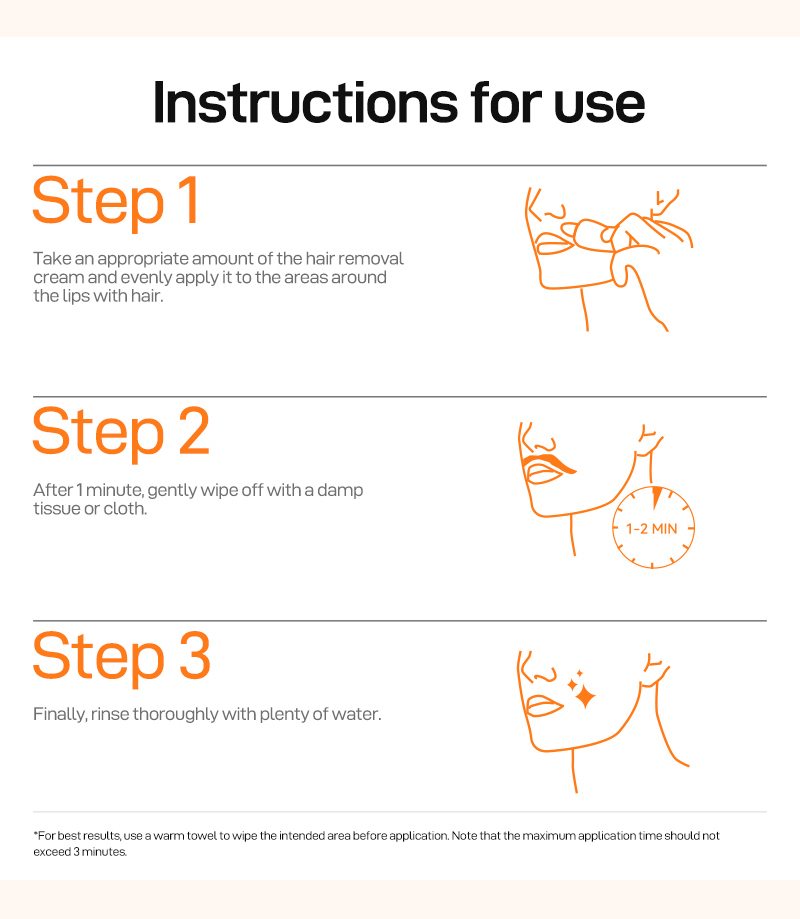 Instructions for use

Step 1

Take an appropriate amount of the hair removal cream and evenly apply it to the areas around the lips with hair.

Step 2

After 1 minute, gently wipe off with a damp tissue or cloth.

1-2 MIN

Step 3

Finally, rinse thoroughly with plenty of water.

*For best results, use a warm towel to wipe the intended area before application. Note that the maximum application time should not exceed 3 minutes.