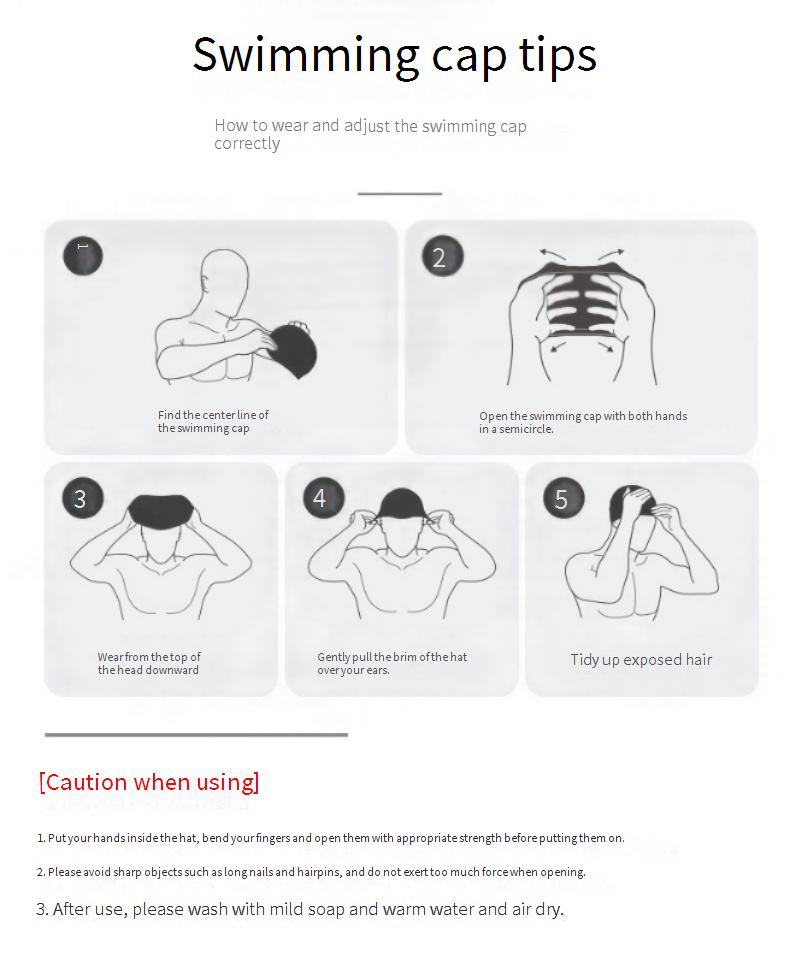 Swimming cap tips

How to wear and adjust the swimming cap correctly

1

Find the center line of the swimming cap

2

Open the swimming cap with both hands in a semicircle.

3

Wear from the top of the head downward

4

Gently pull the brim of the hat over your ears.

5

Tidy up exposed hair

[Caution when using]

1. Put your hands inside the hat, bend your fingers and open them with appropriate strength before putting them on.

2. Please avoid sharp objects such as long nails and hairpins, and do not exert too much force when opening.

3. After use, please wash with mild soap and warm water and air dry.