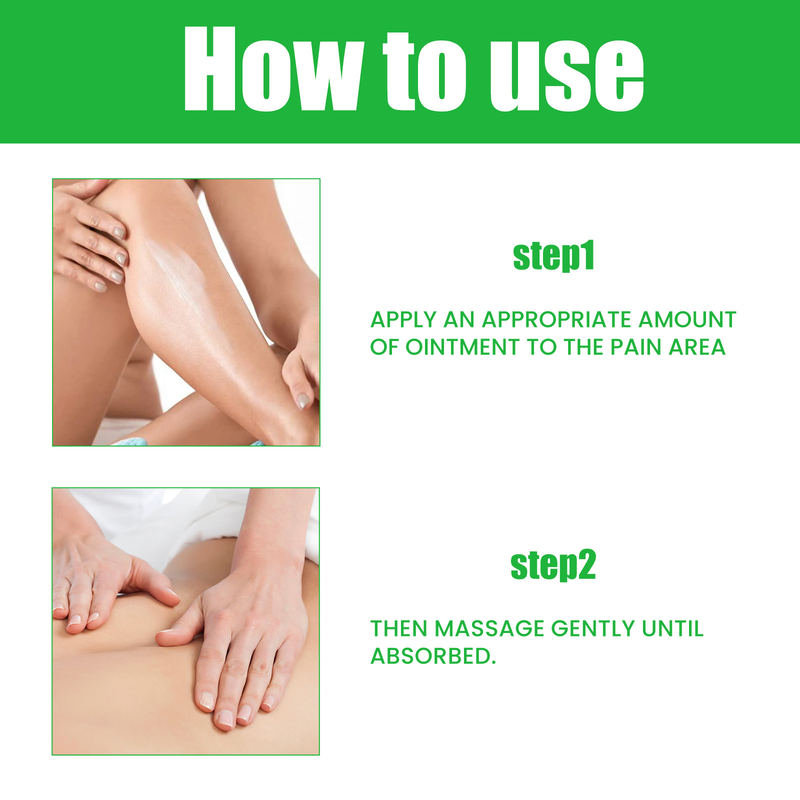 How to use

step1

APPLY AN APPROPRIATE AMOUNT OF OINTMENT TO THE PAIN AREA

step2

THEN MASSAGE GENTLY UNTIL ABSORBED.